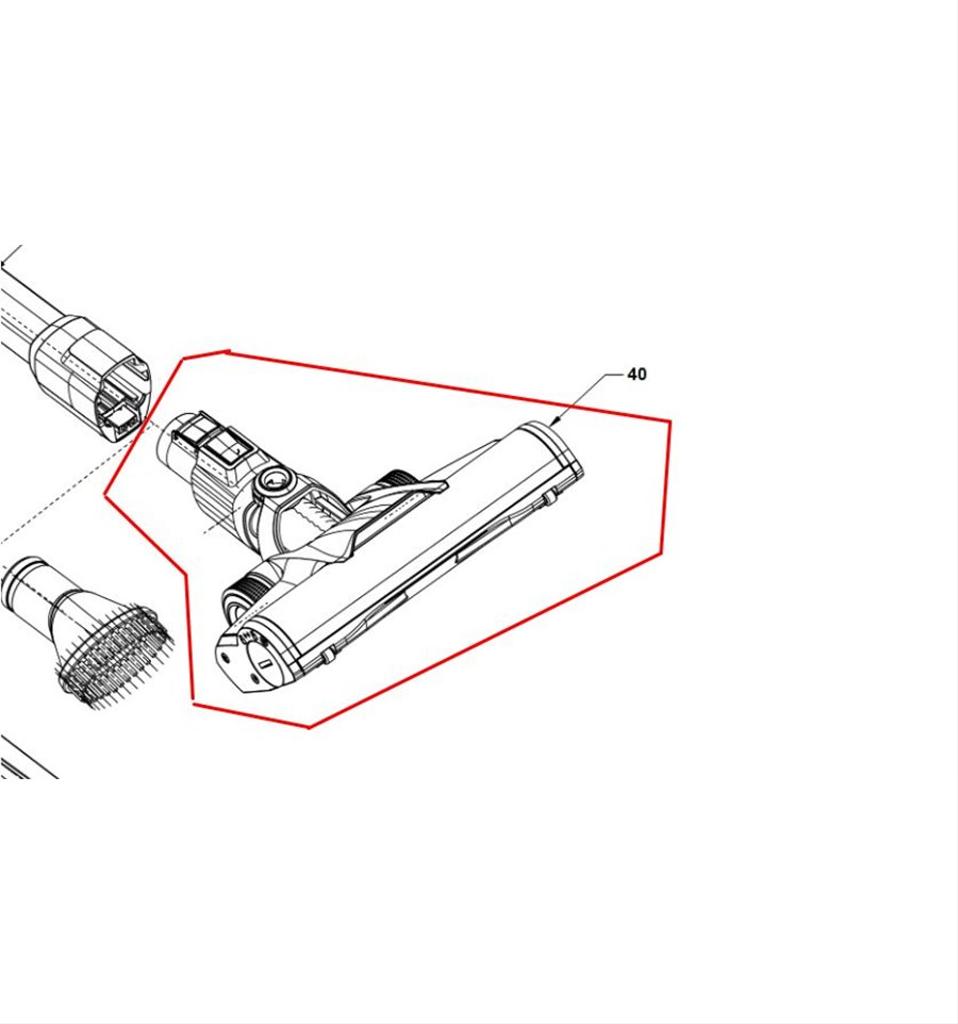 40