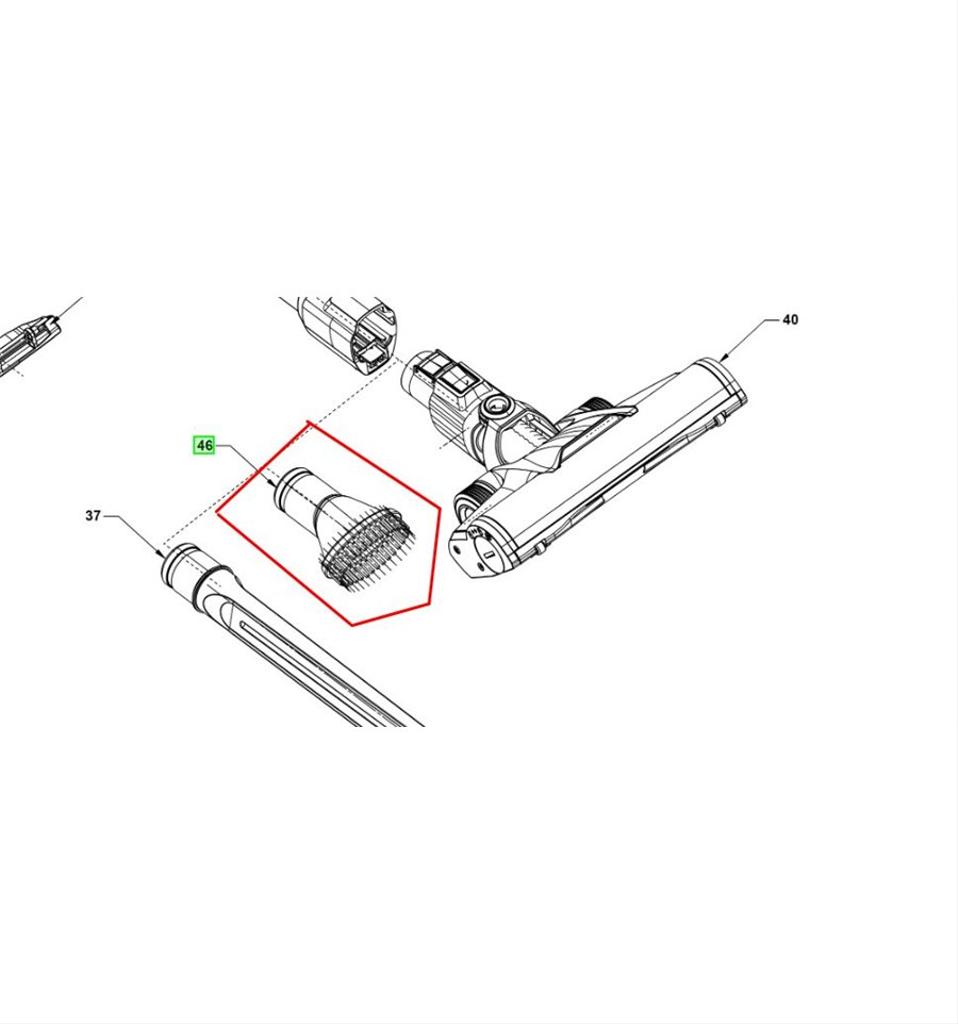 40

46

37