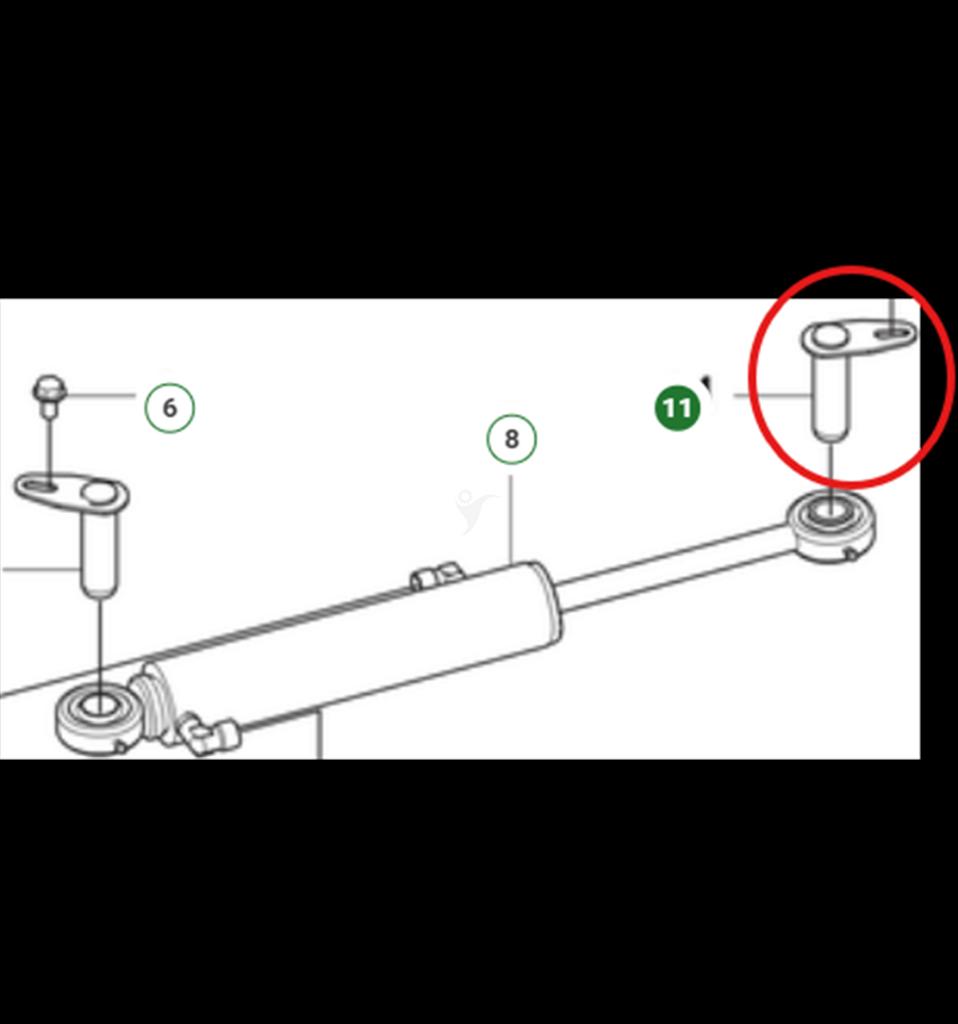 6

8

11