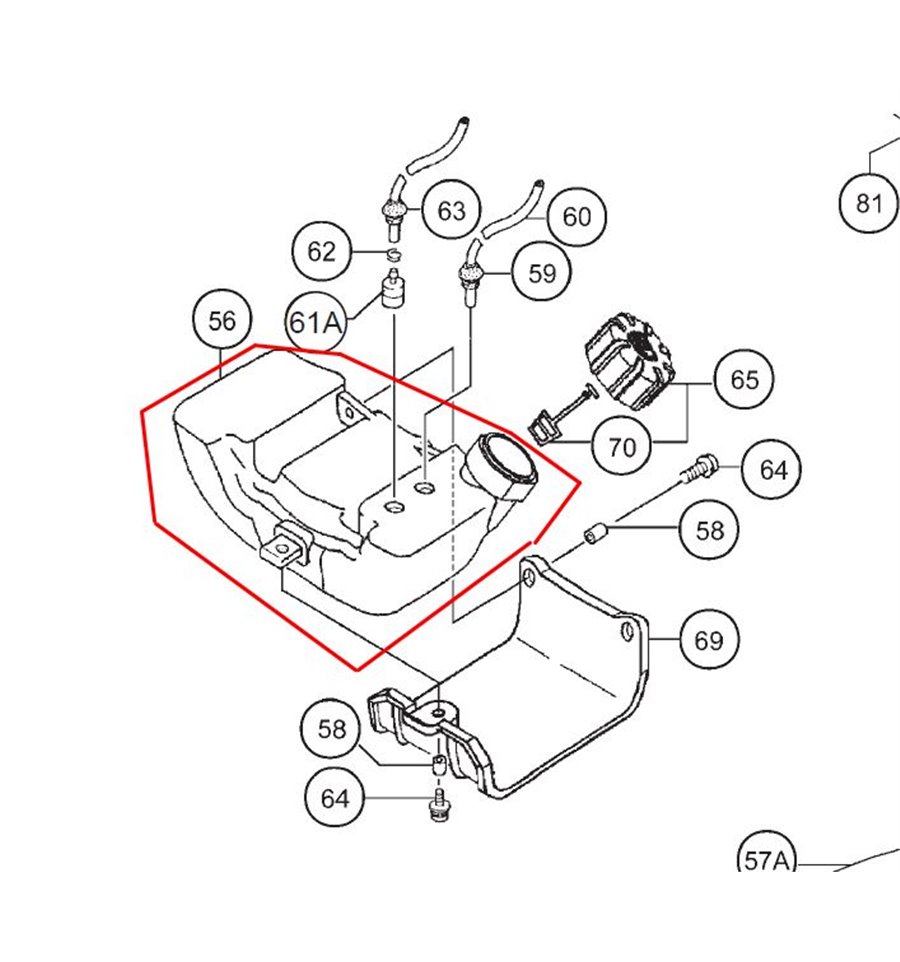 81
63
60
62
59
56
61A
65
70
64
58
69
58
64
57A