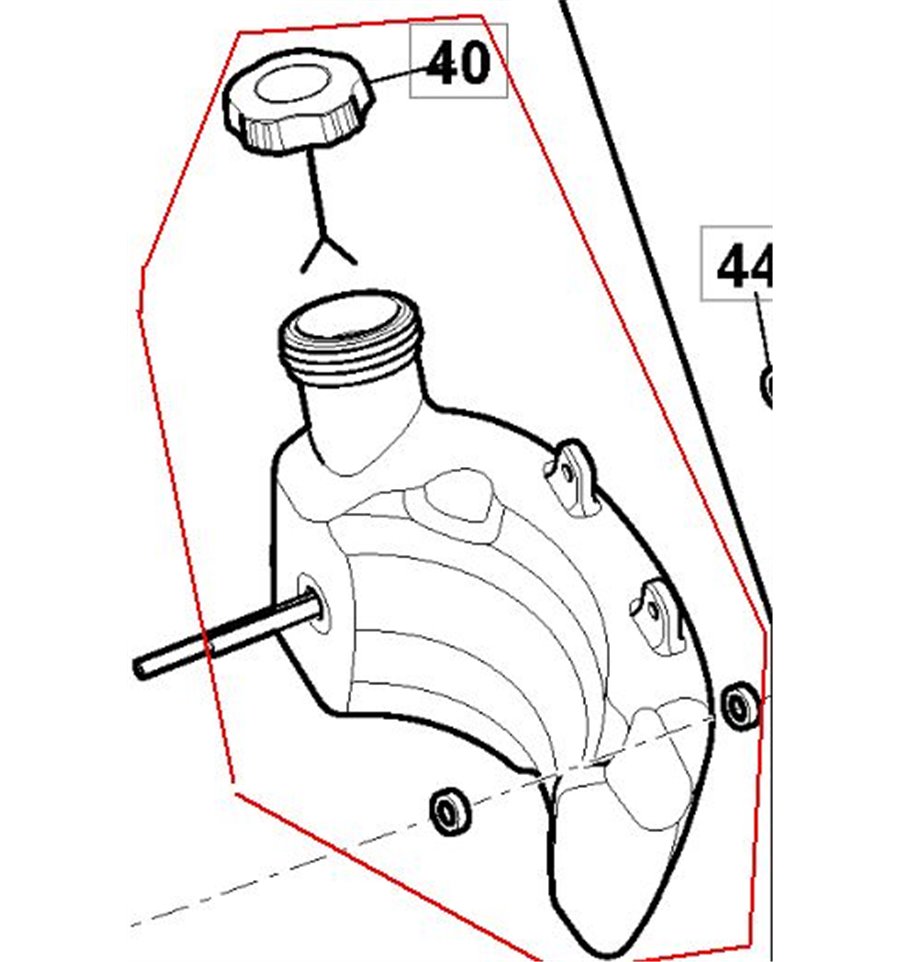 40

44