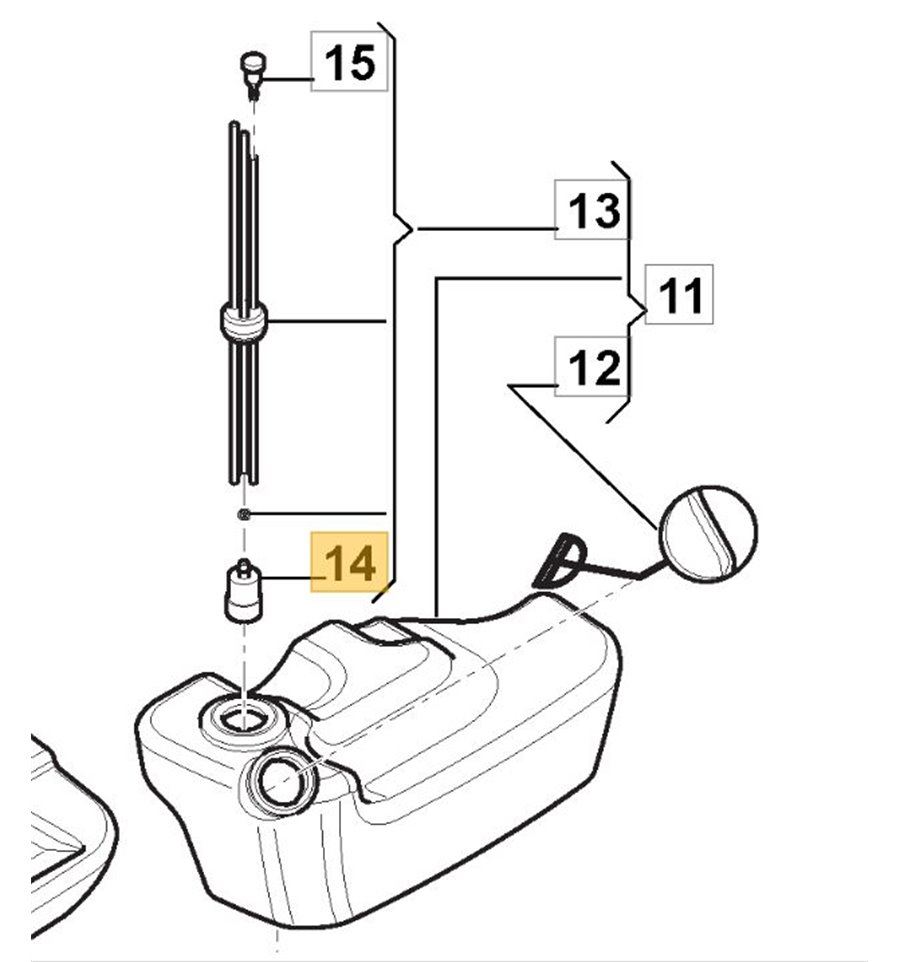 15
13
11
12
14