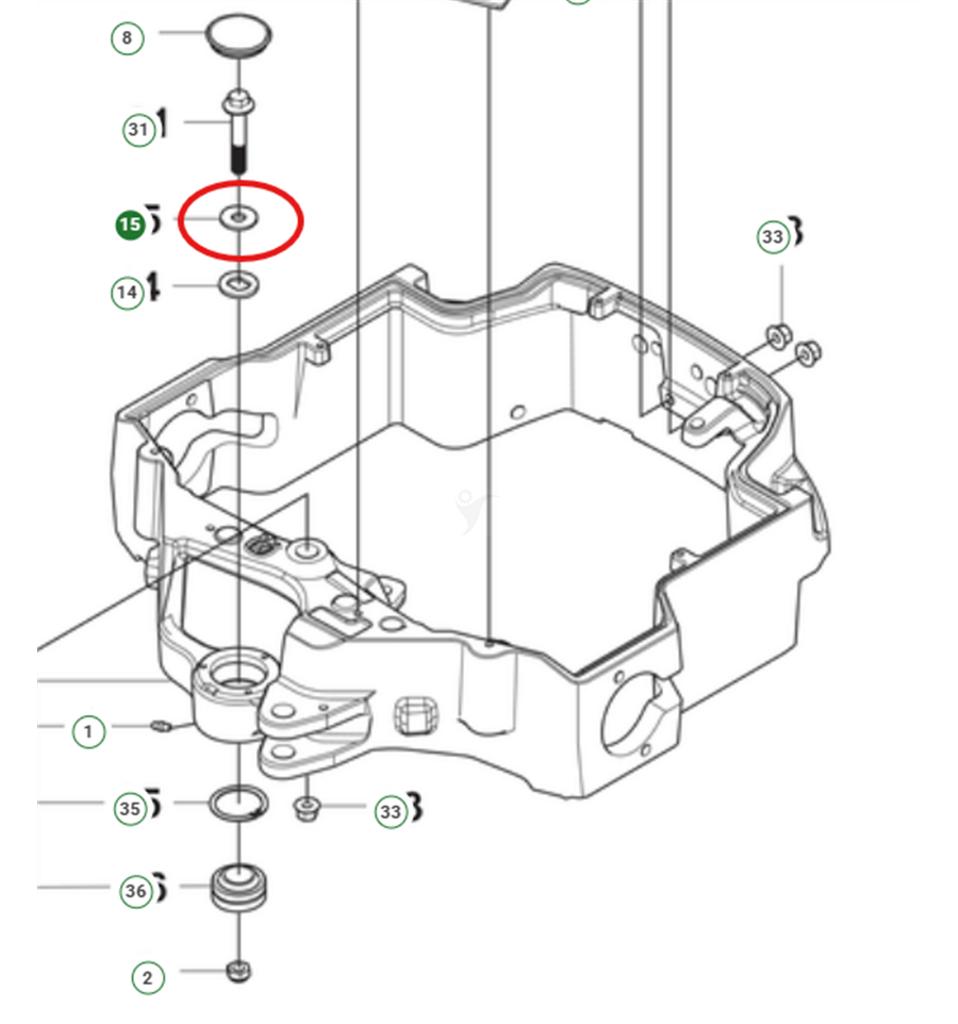 8
31
15
14
33
1
35
33
36
2