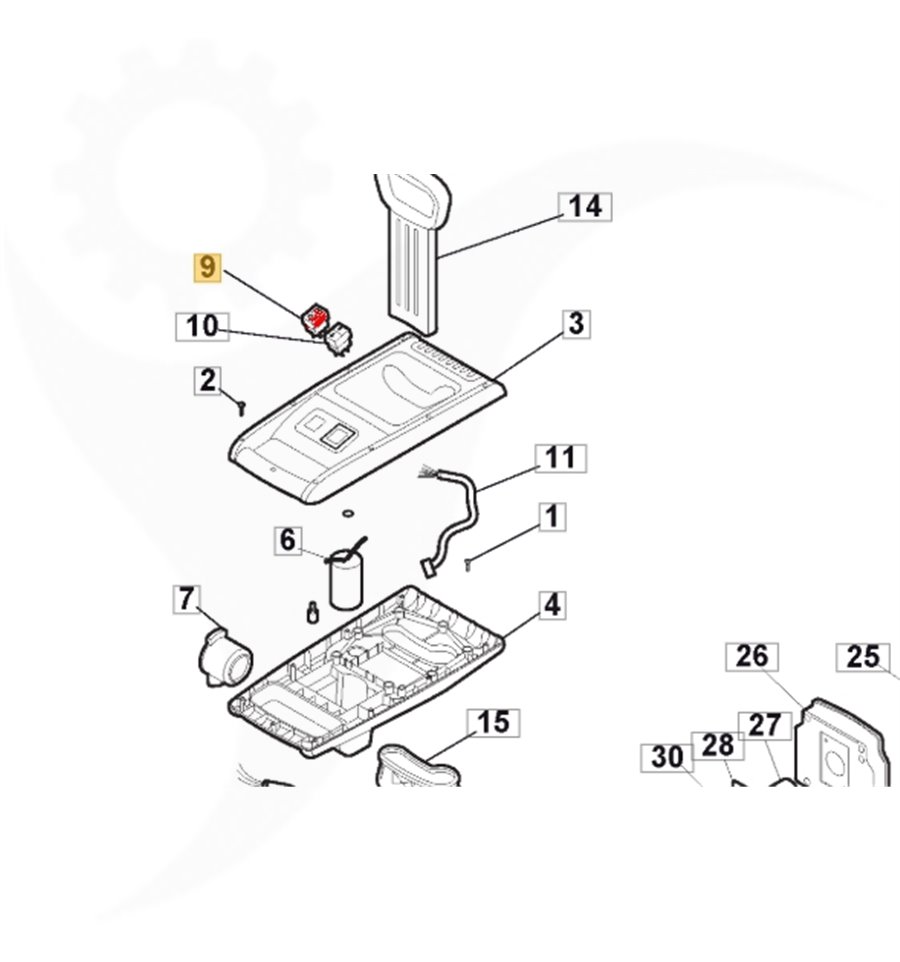 14
9
10
3
2
11
1
6
7
4
26
25
15
27
28
30