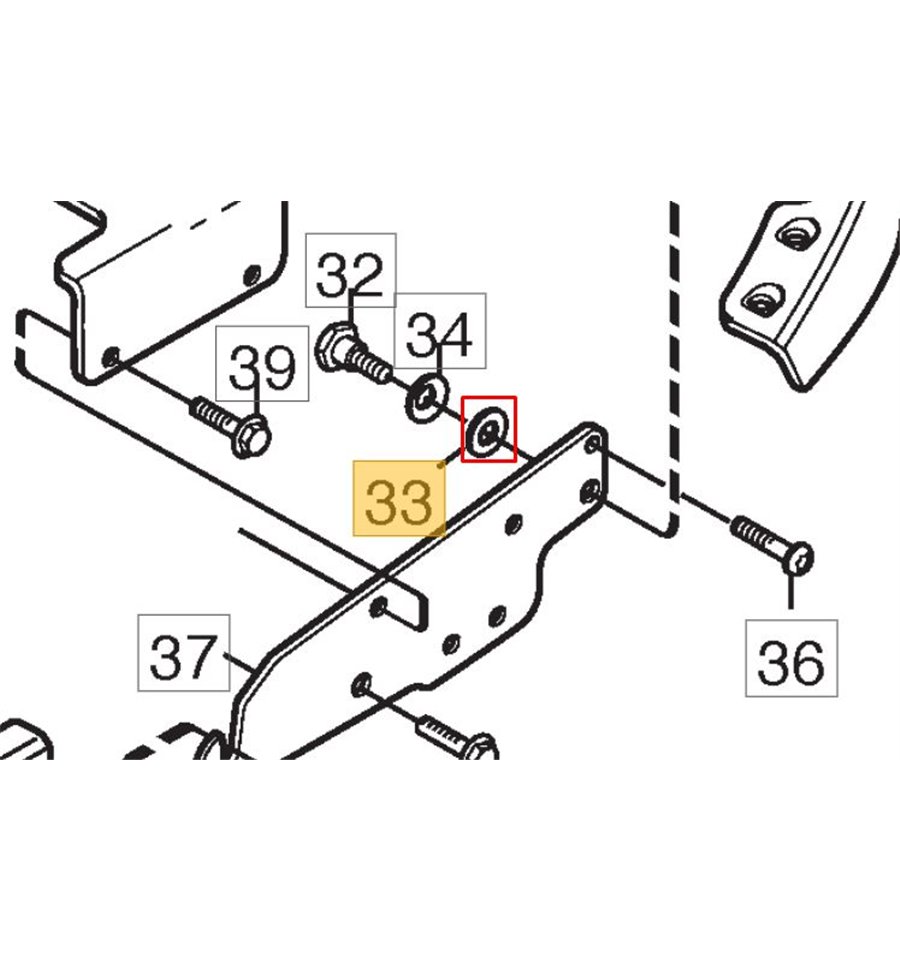 32
34
39
33
37
36