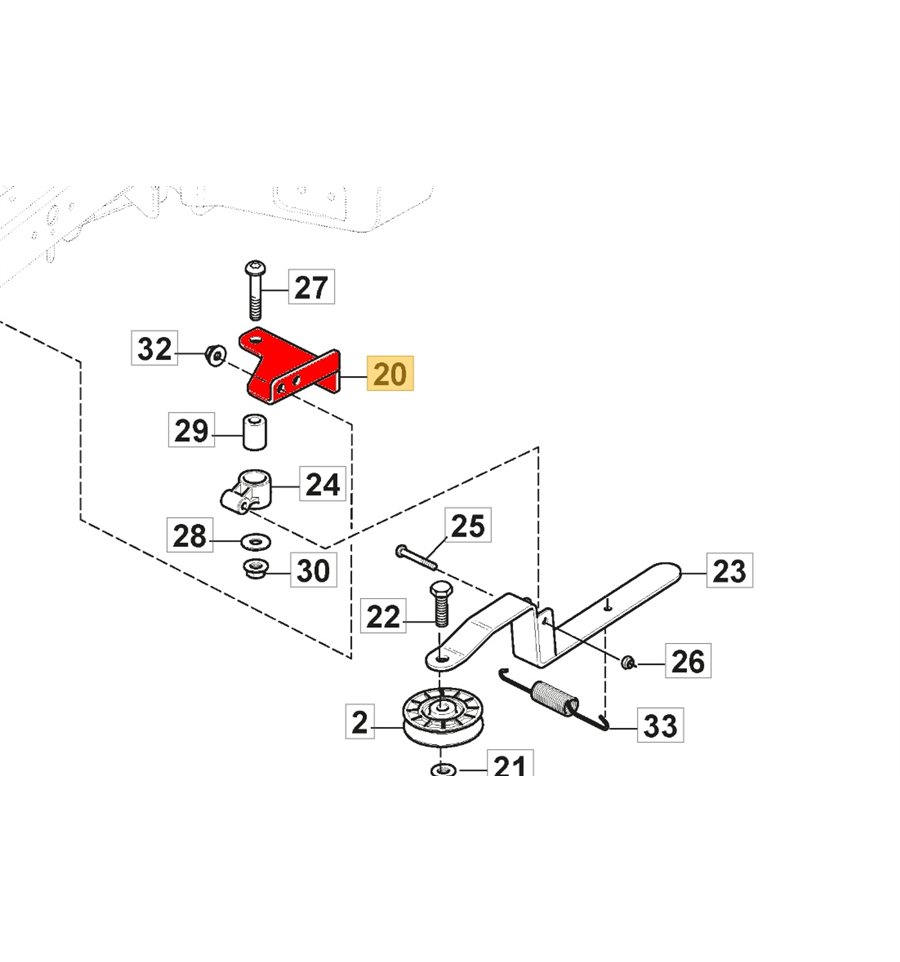 27
32
20
29
24
28
30
25
23
22
26
2
33
21