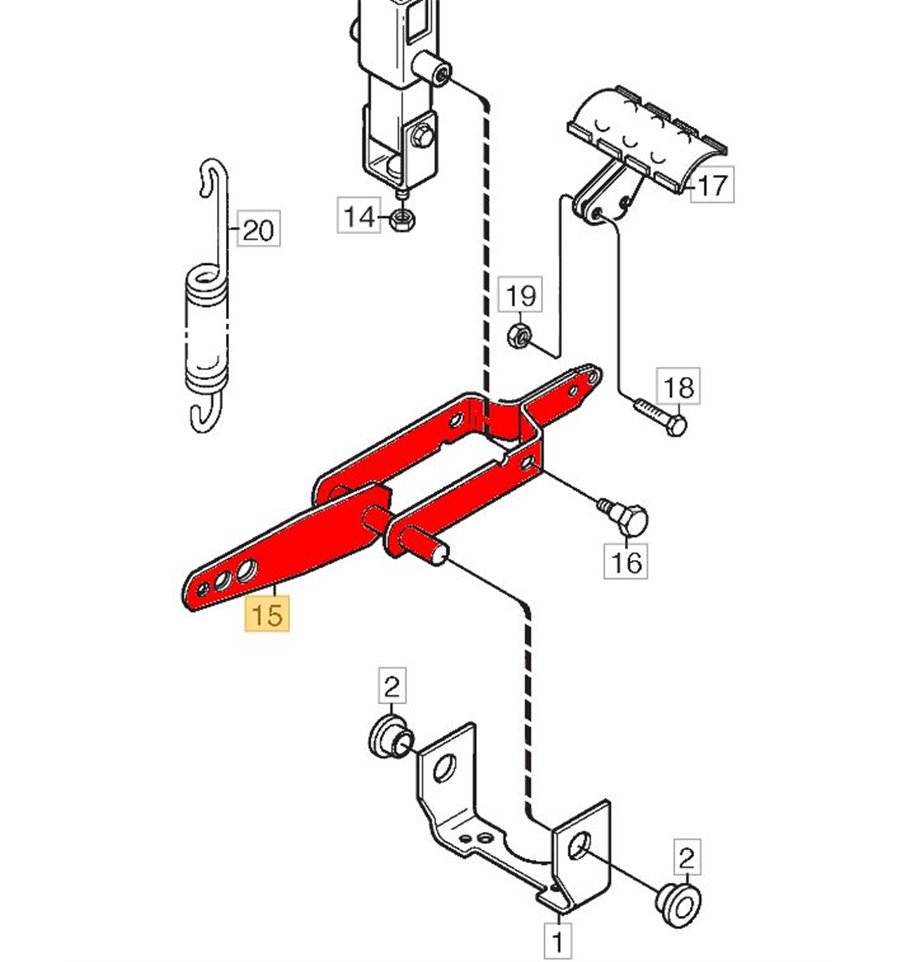 20
14
17
19
18
16
15
2
2
1