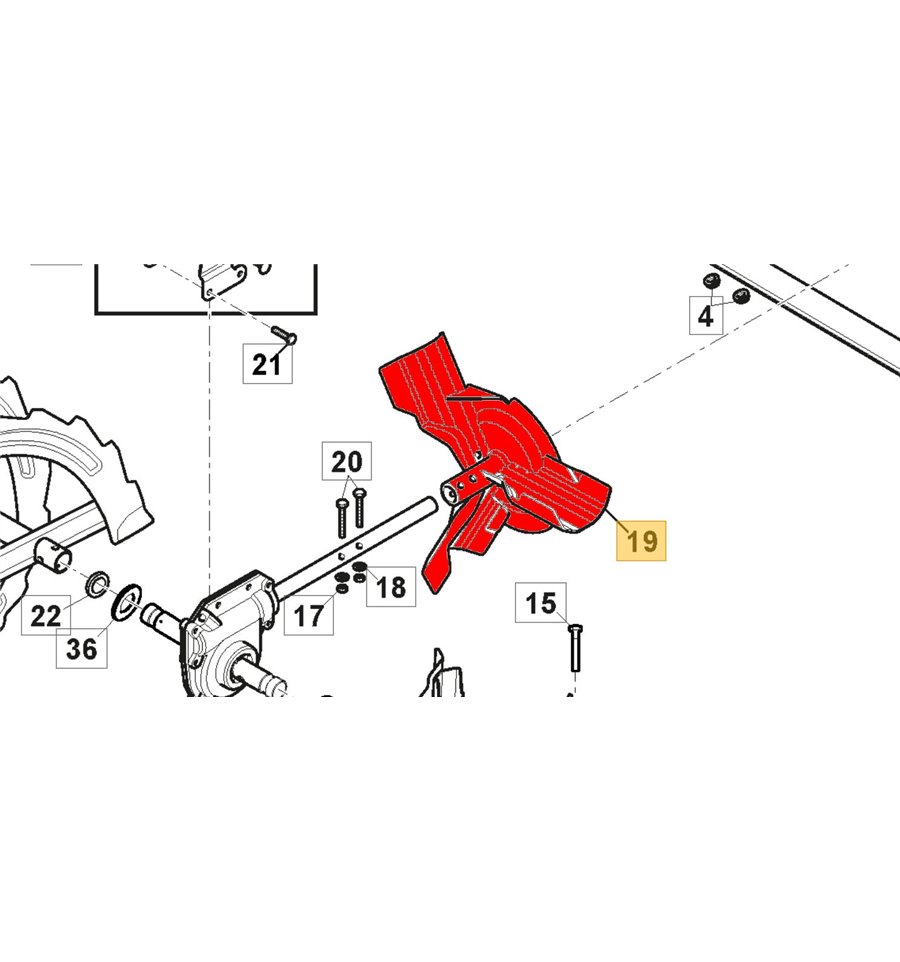 4
21
20
19
18
17
15
22
36