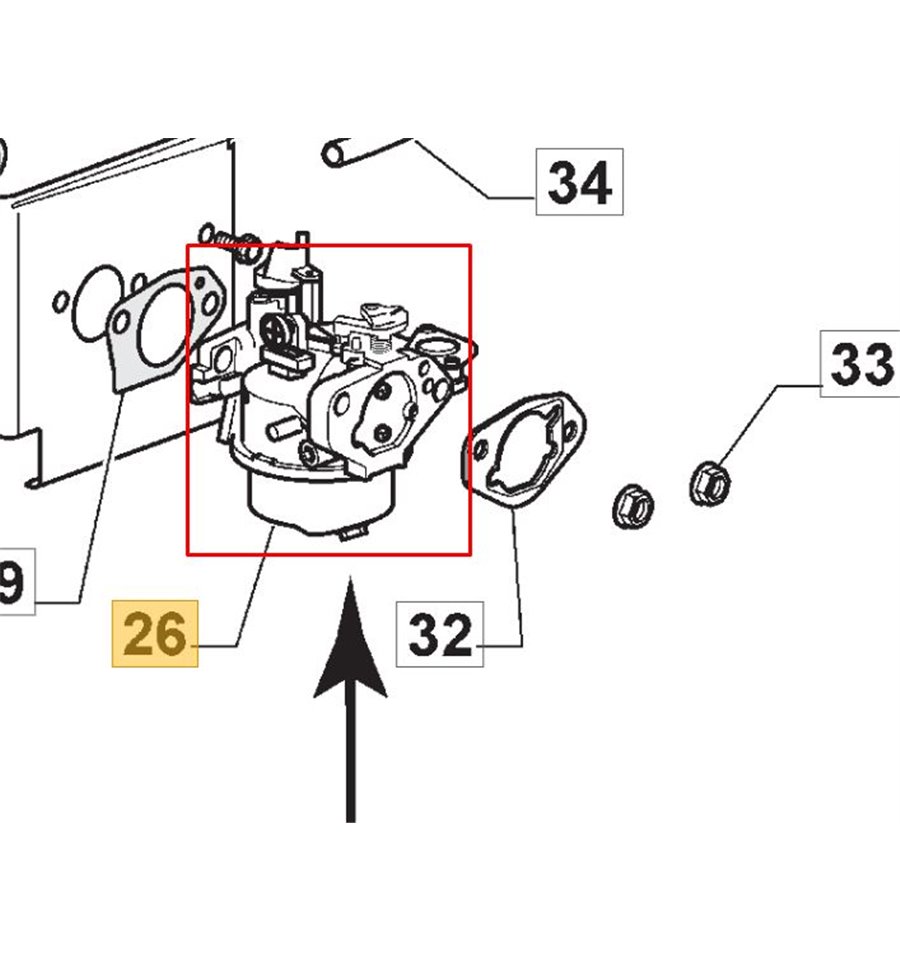 34

33

9

26

32