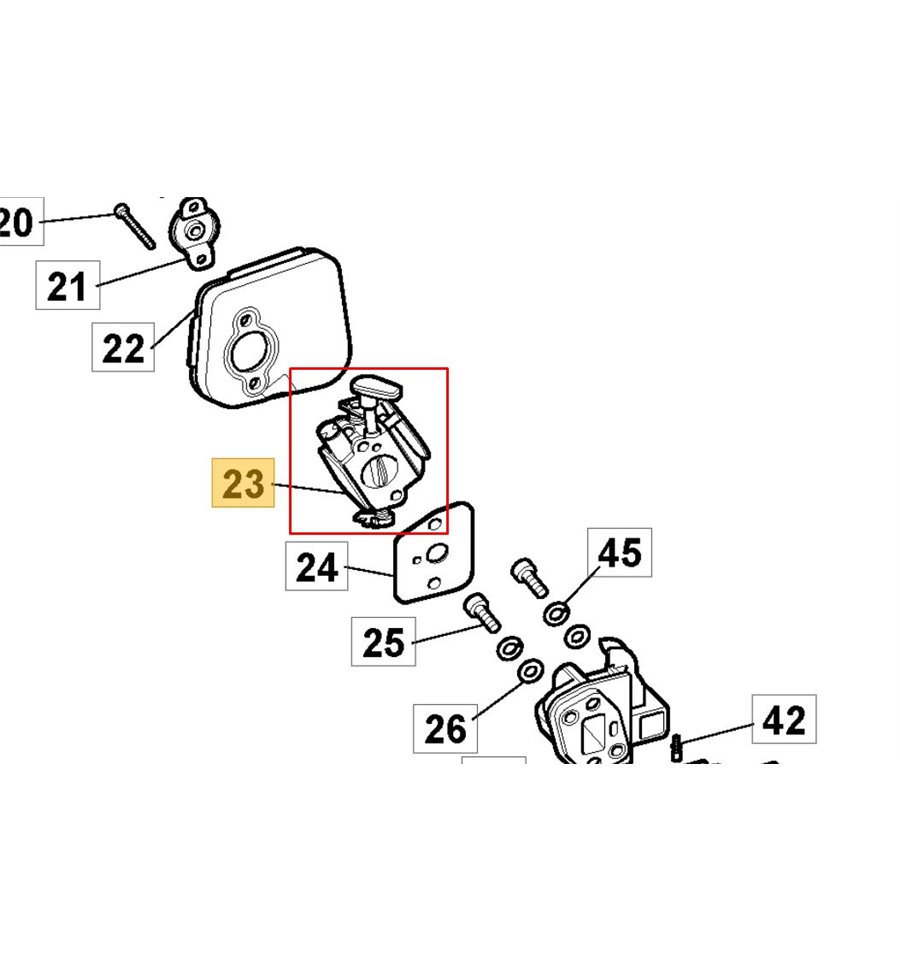 20
21
22
23
24
45
25
26
42