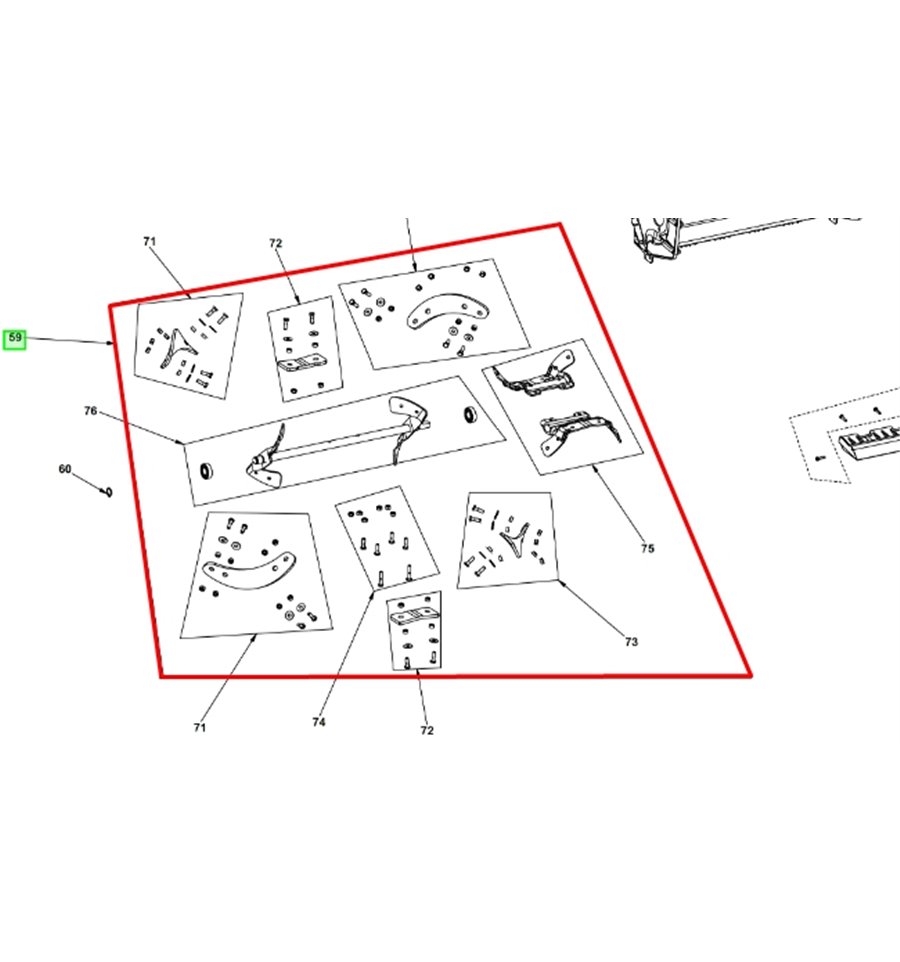 71
72
59
76
60
75
73
71
74
72