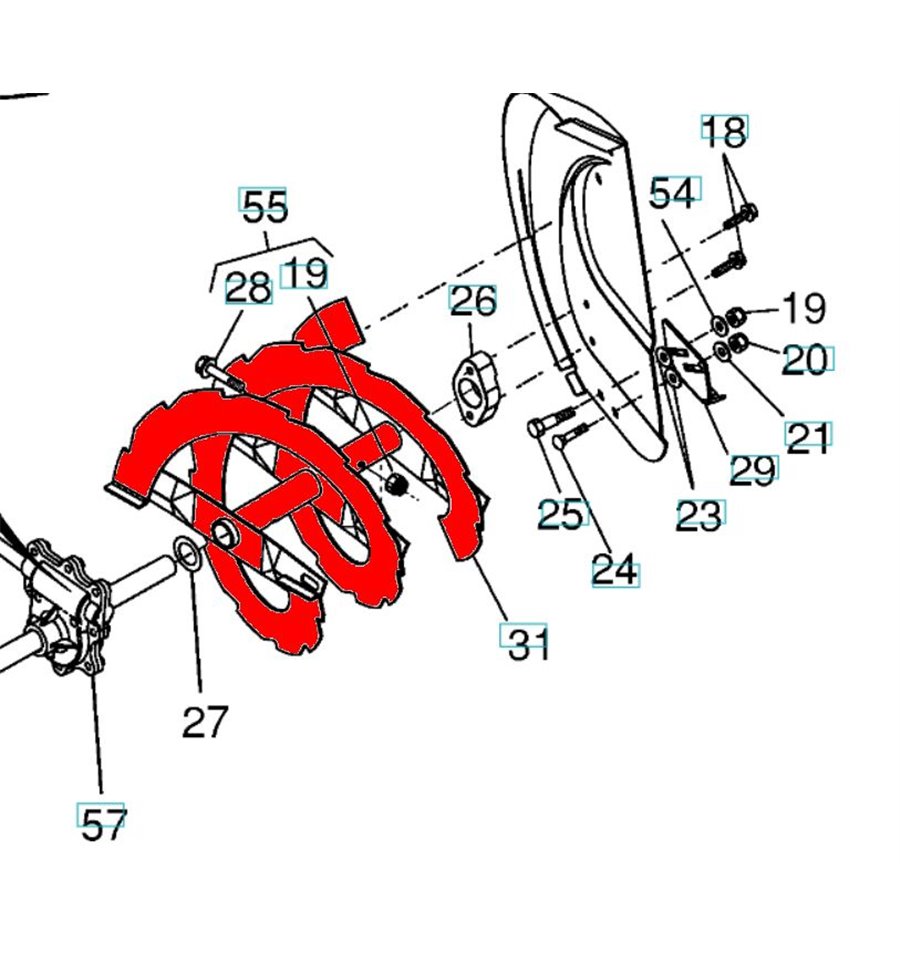 18
55
54
28
19
26
19
20
21
29
25
23
24
31
27
57