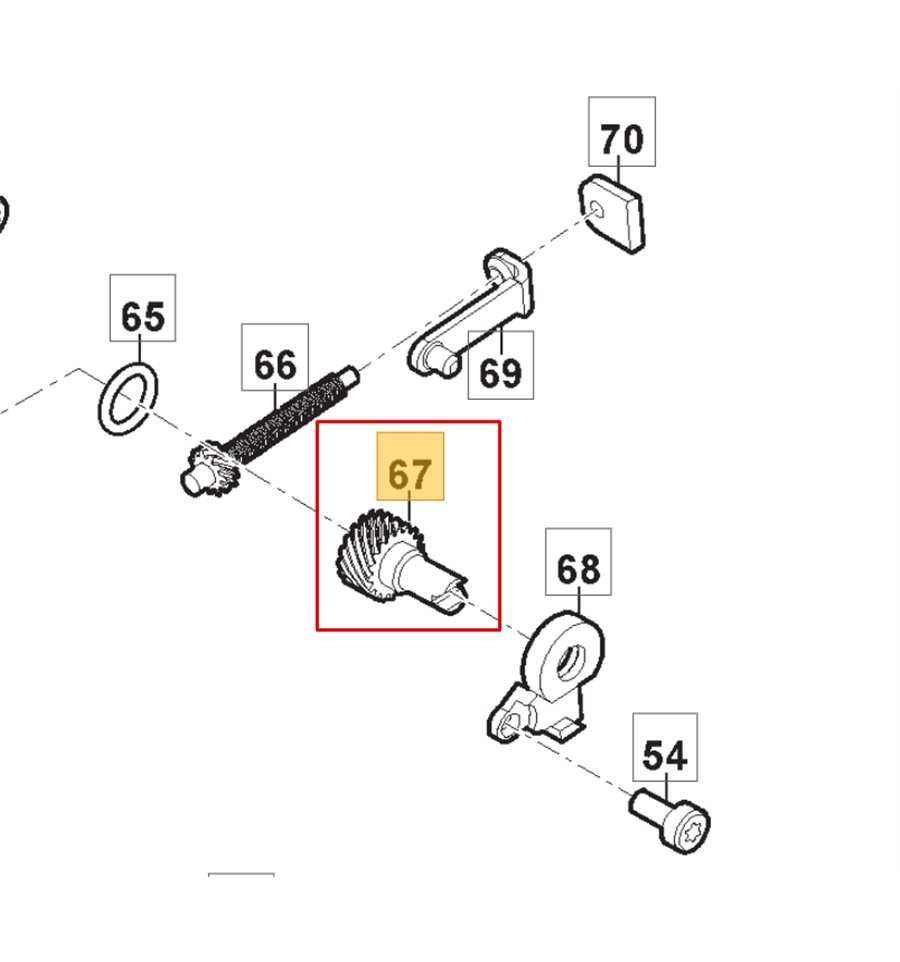 70

65

66

69

67

68

54