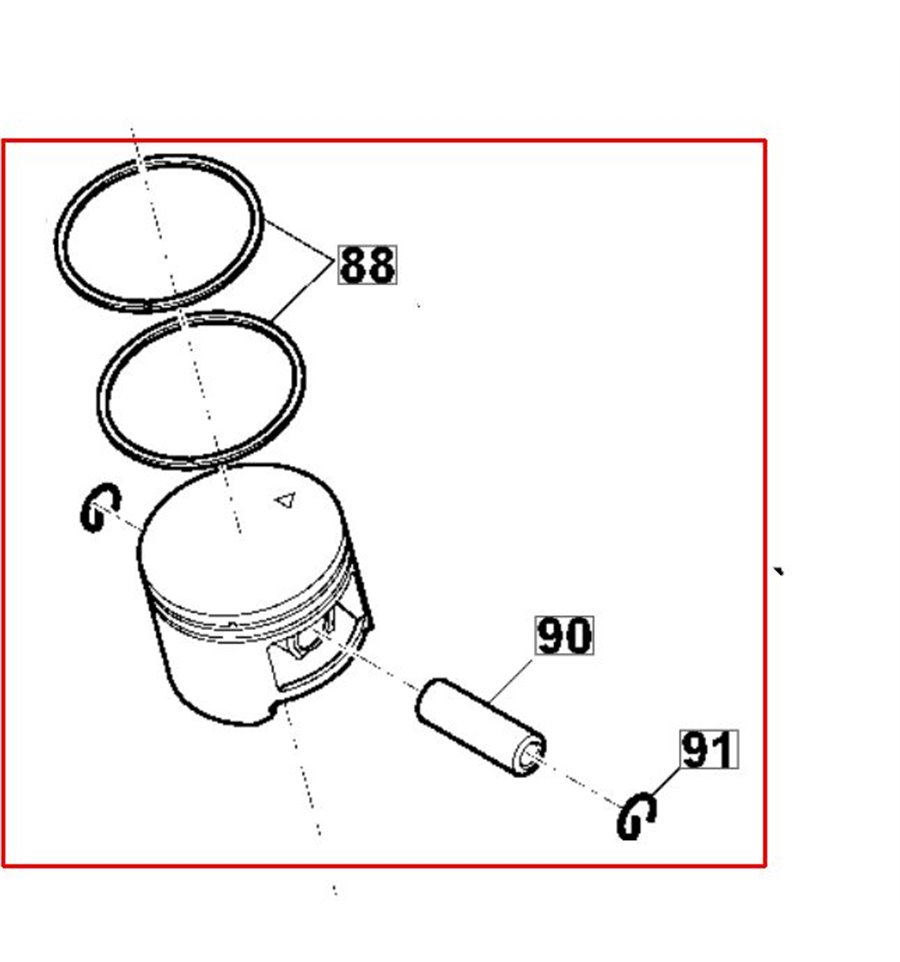 88

90

91