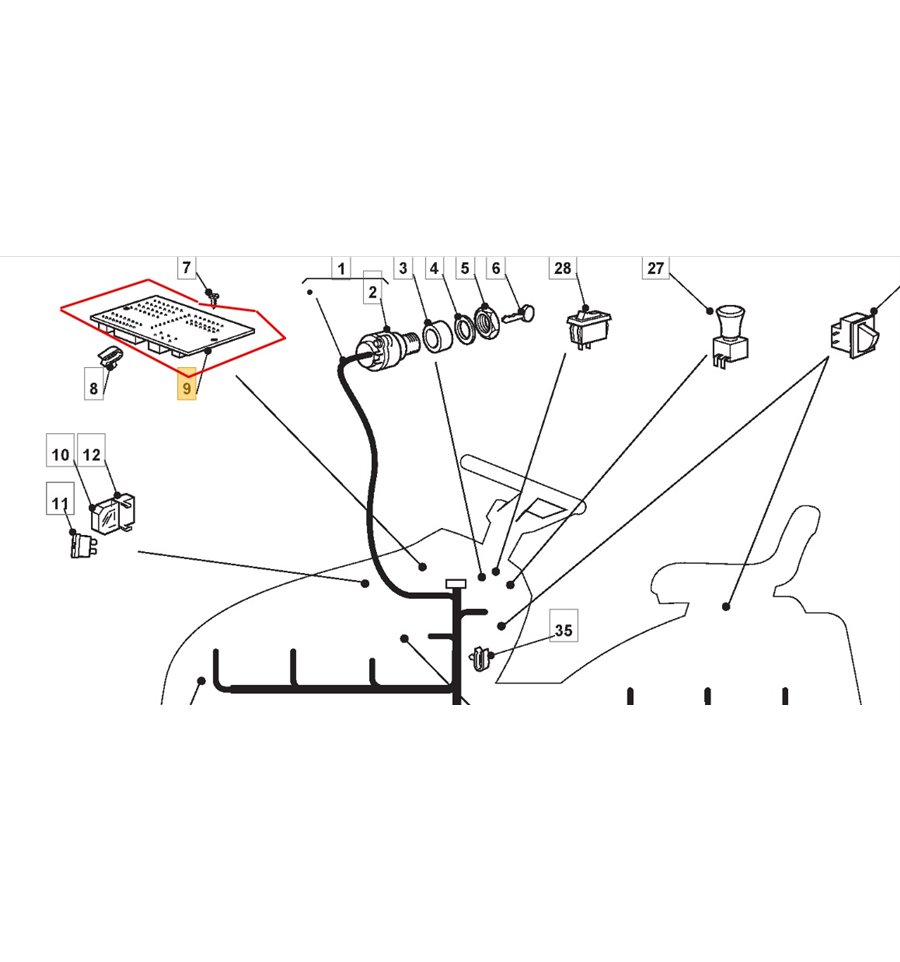 7
1
2
3
4
5
6
28
27
8
9
10
12
11
35