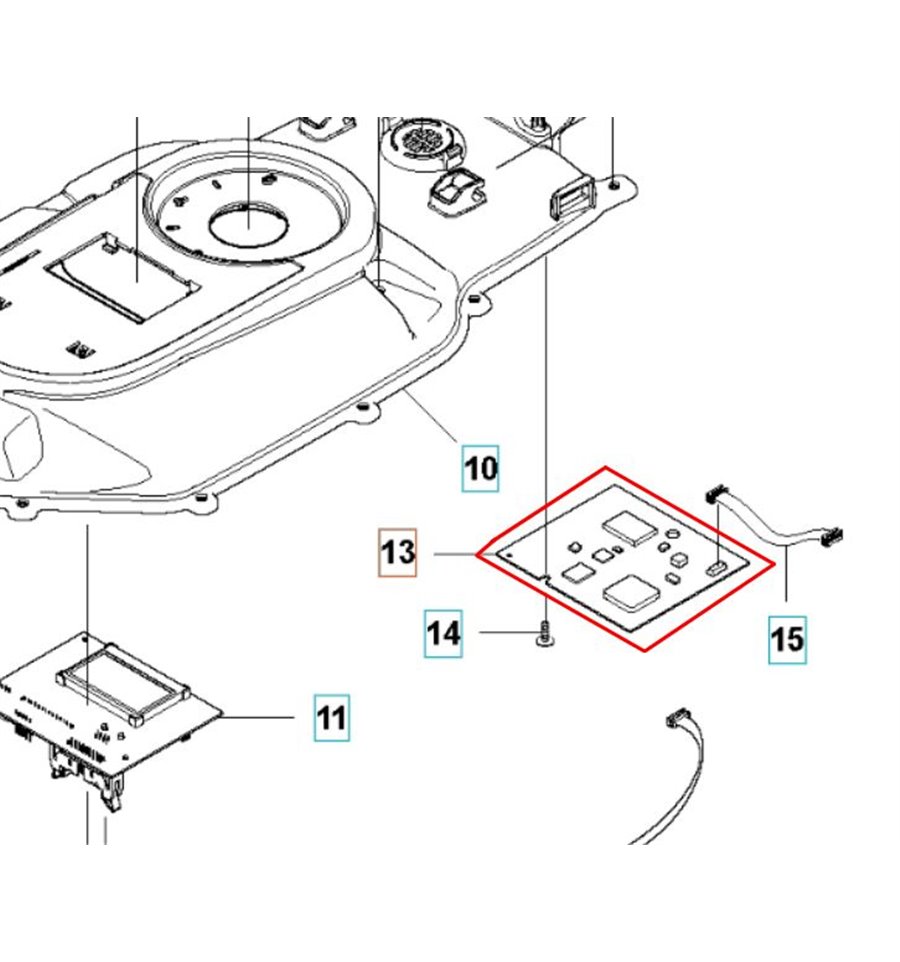 10
13
14
15
11