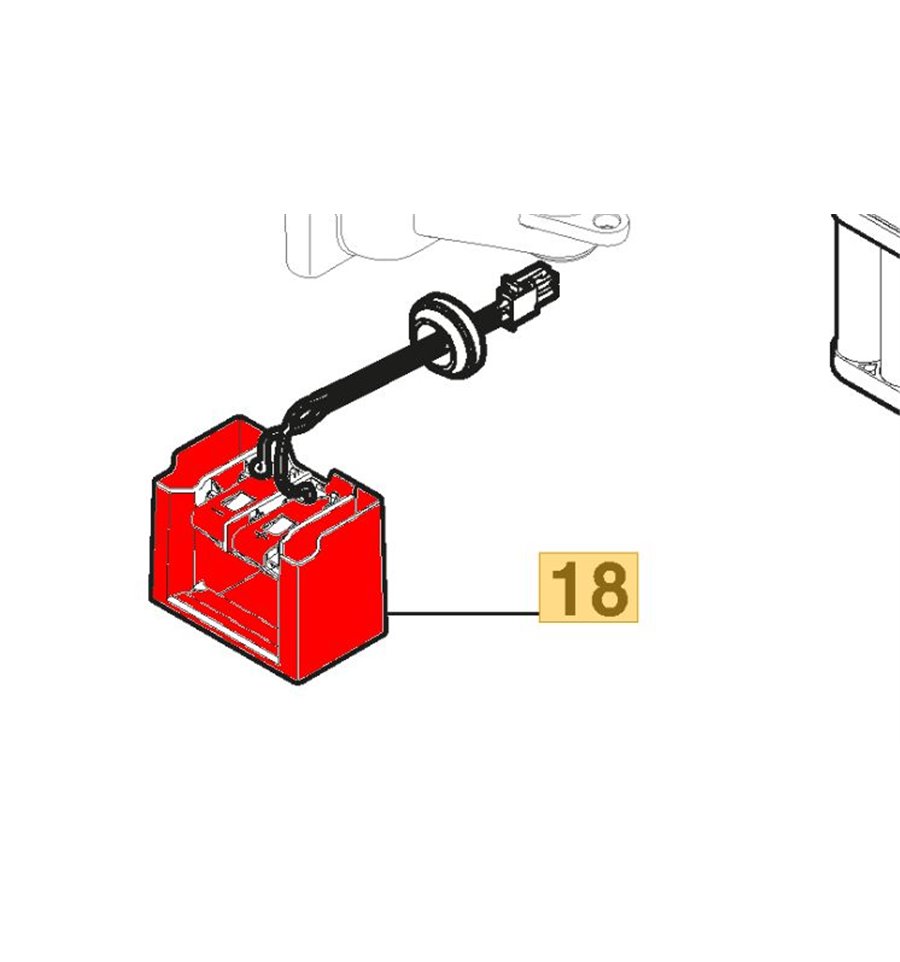 18