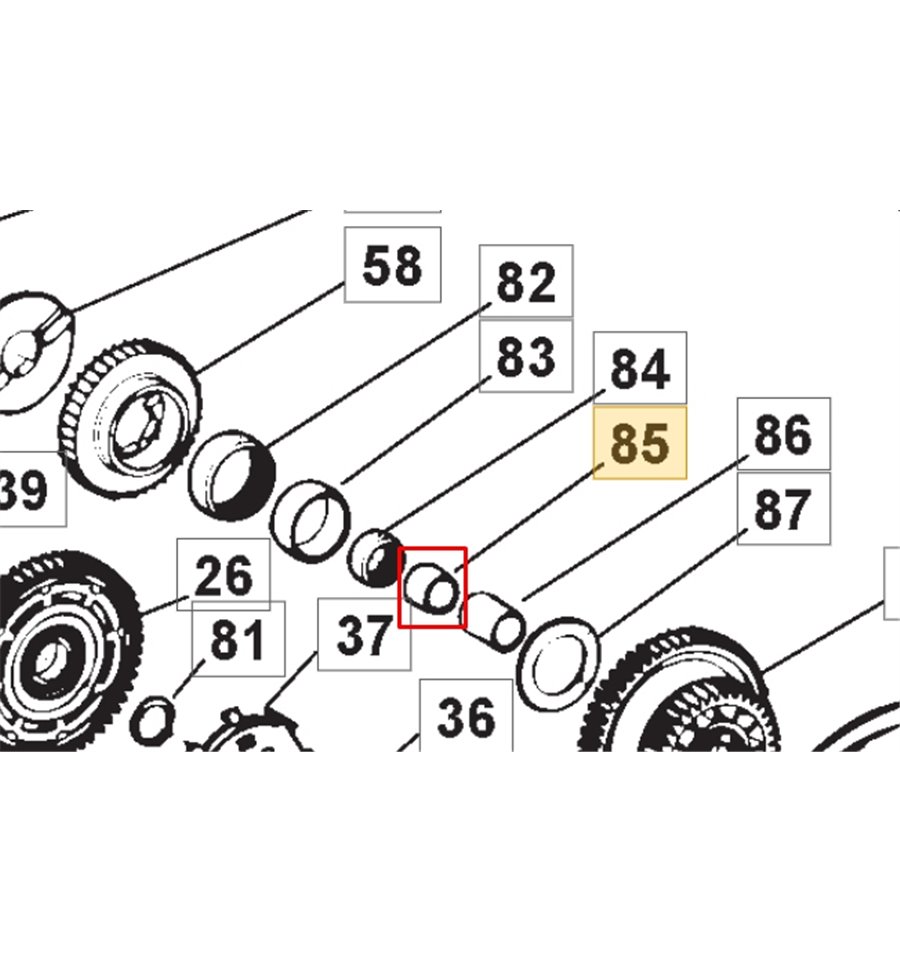 58
82
83
84
85
86
87
39
26
81
37
36