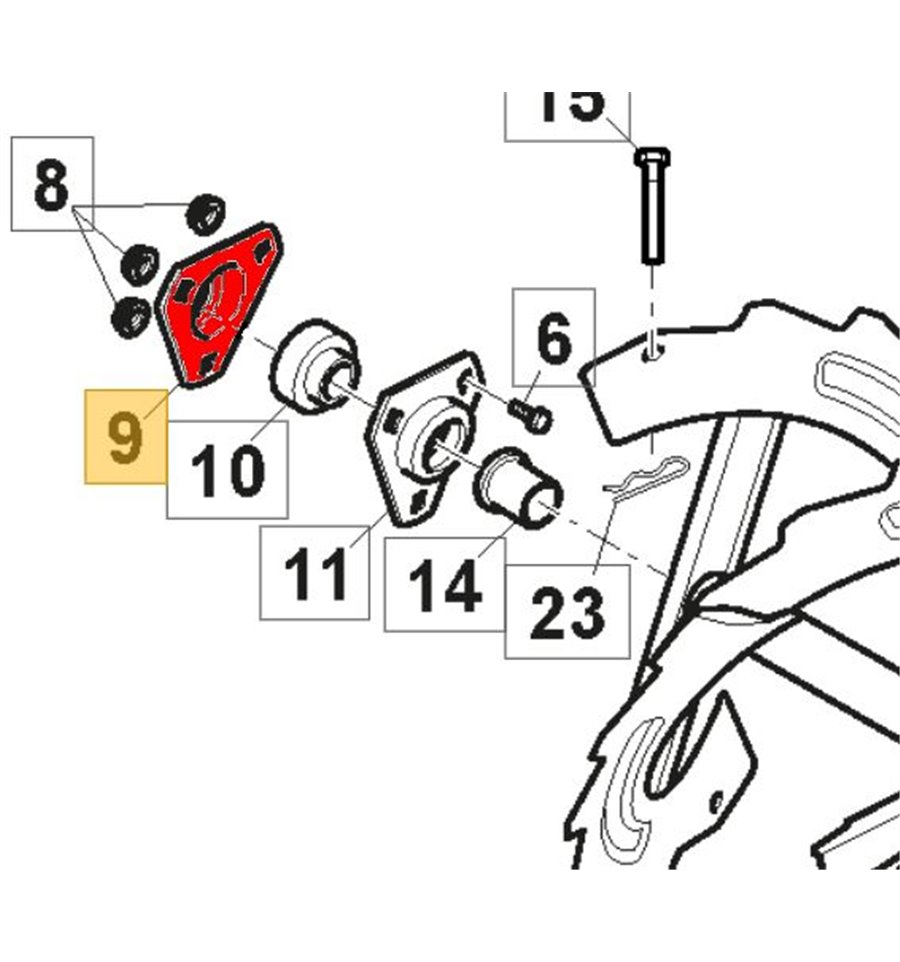 15
8
6
9
10
11
14
23