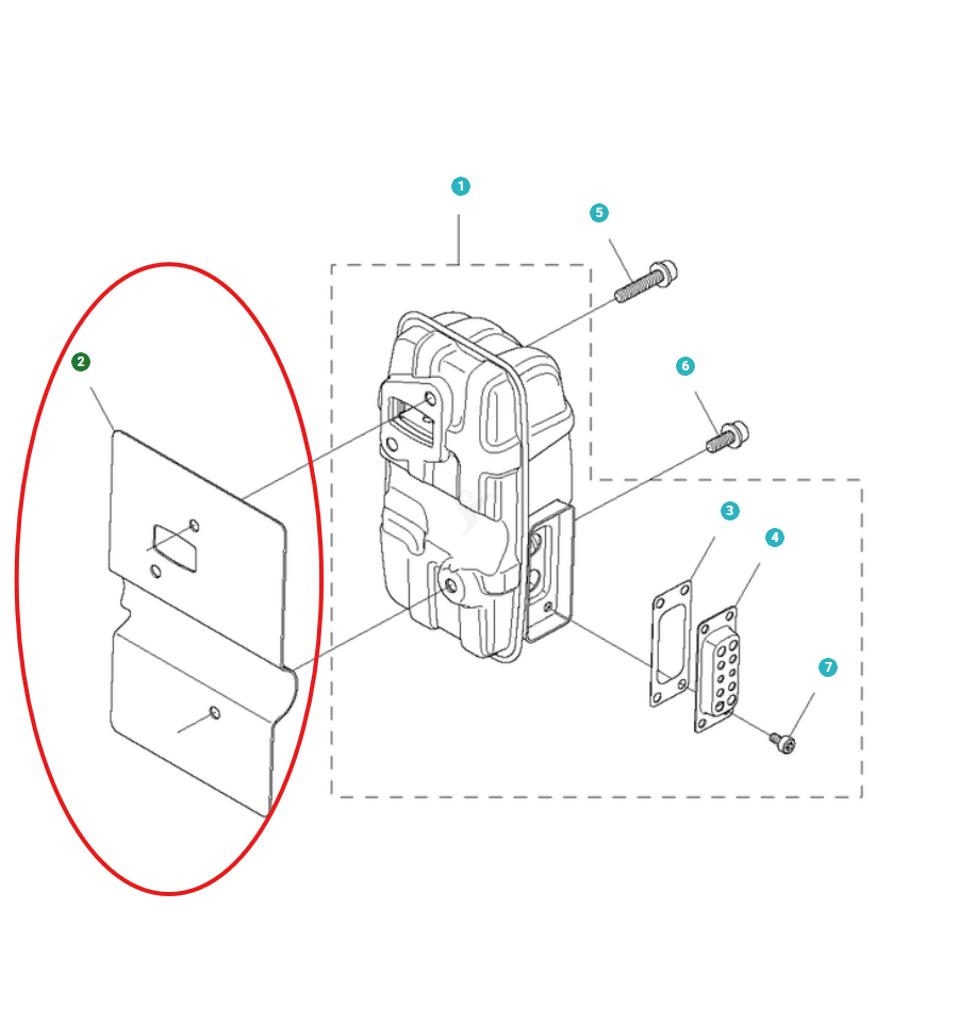 1
5
2
6
3
4
7