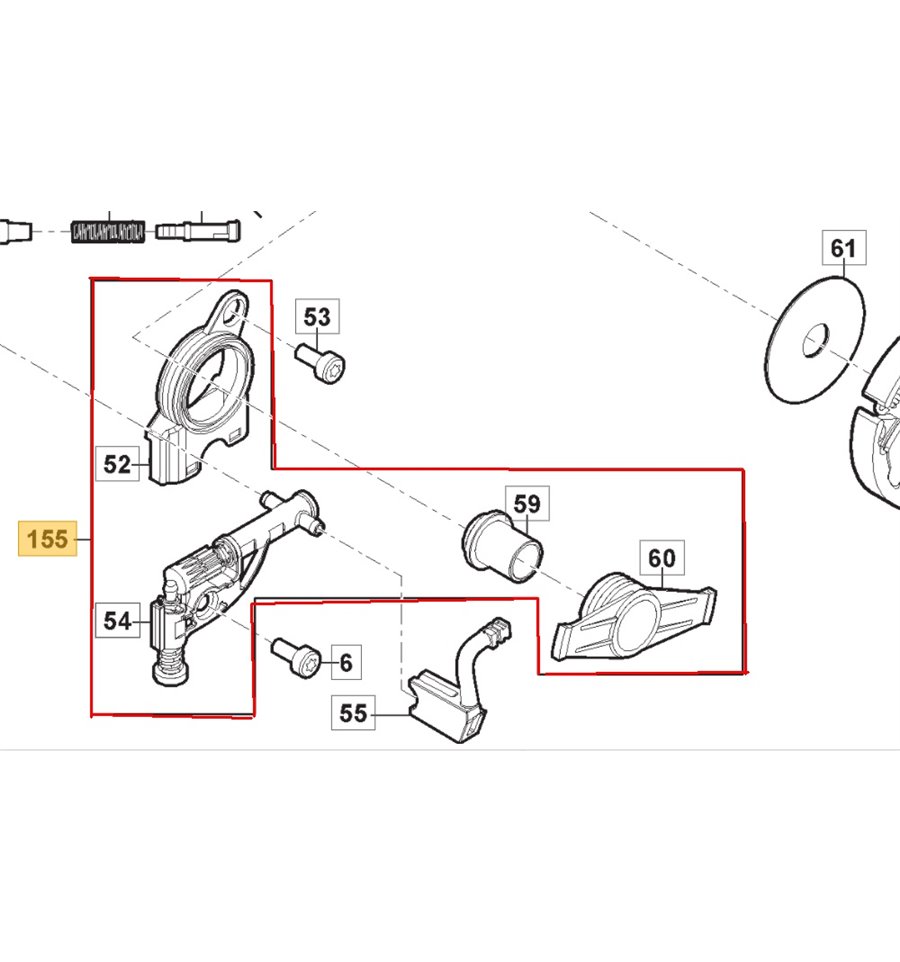 61
53
52
59
155
60
54
6
55