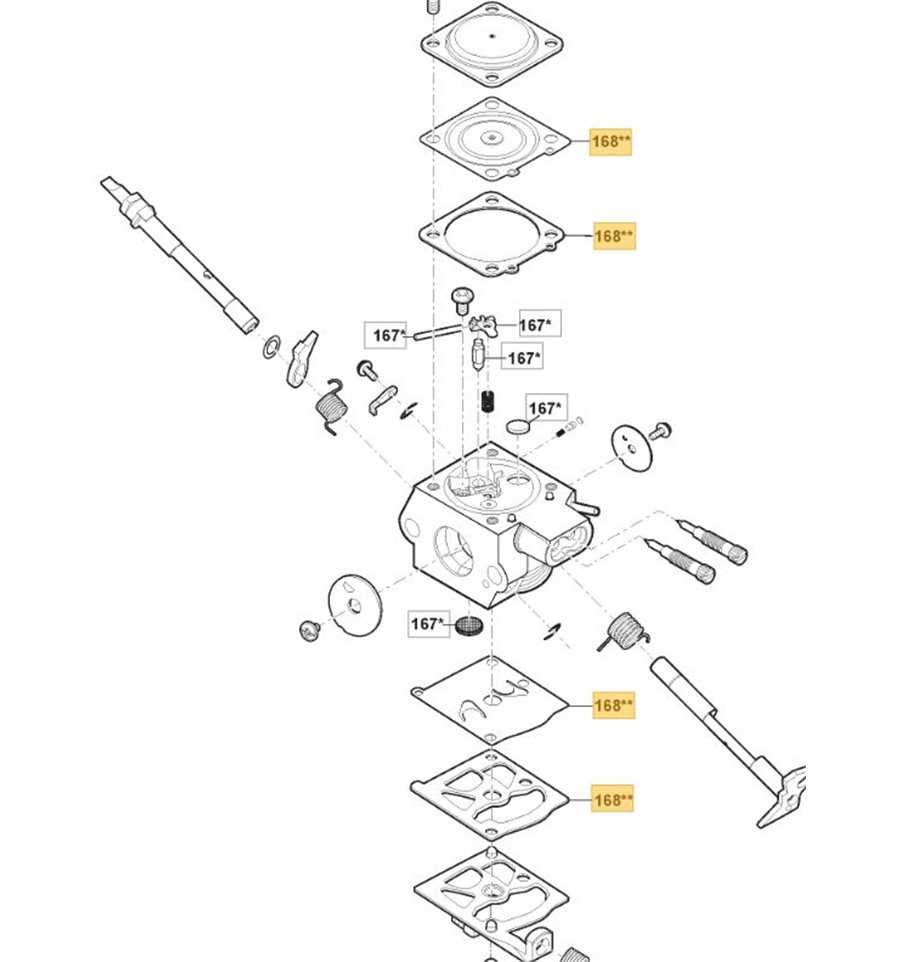 168**

168**

167*

167*

167*

167*

167*

168**

168**