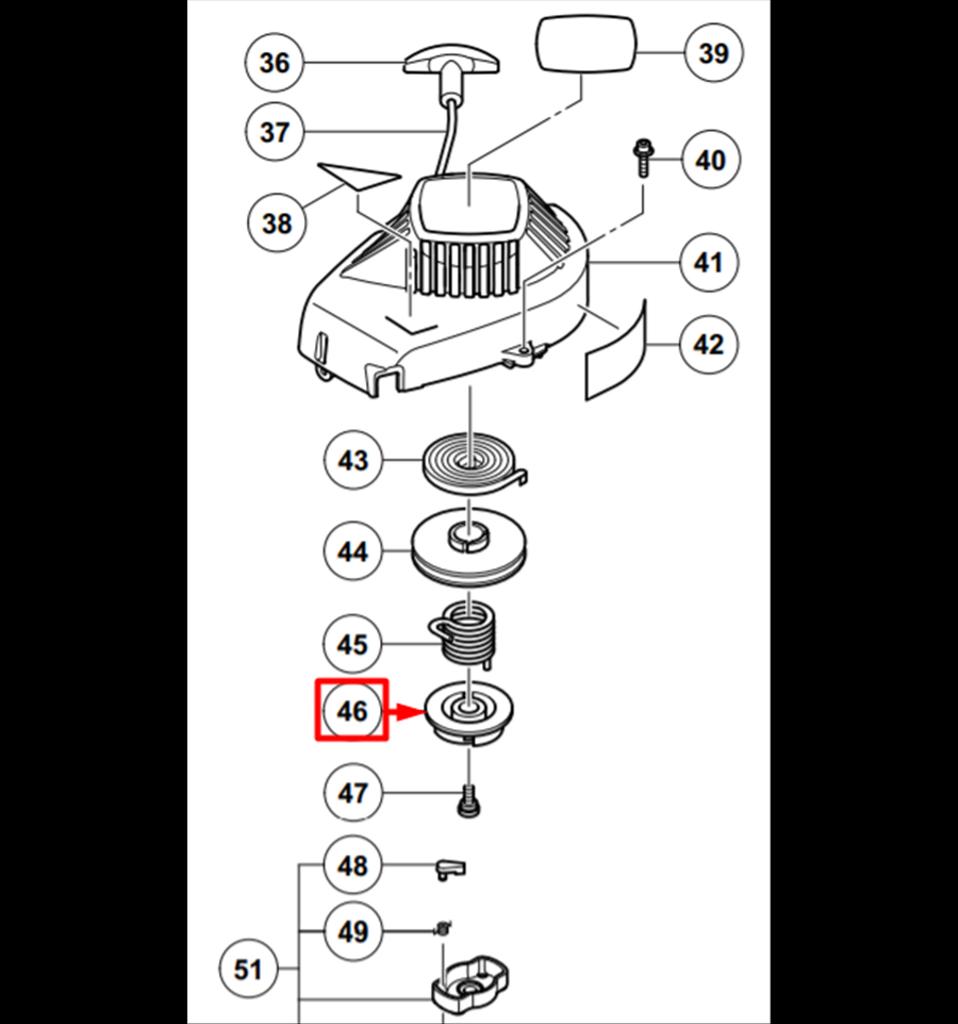 36
39
37
40
38
41
42
43
44
45
46
47
48
49
51