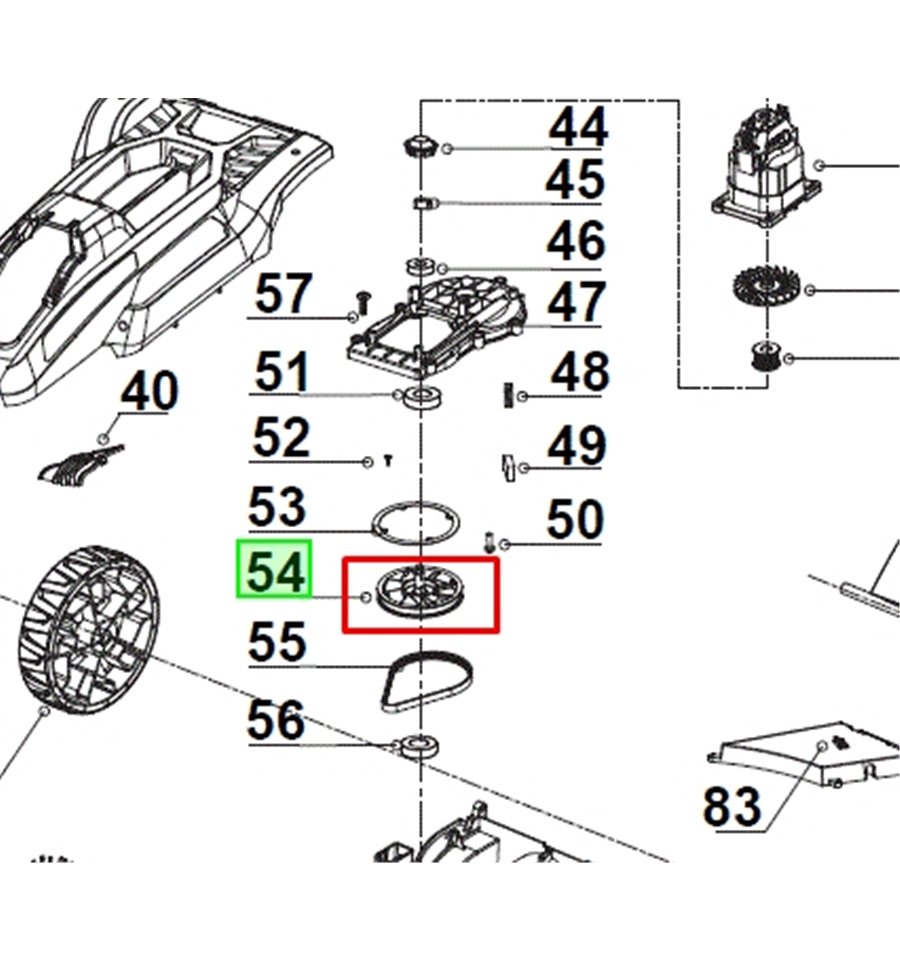 44
45
46
57
47
51
48
40
52
49
53
50
54
55
56
83