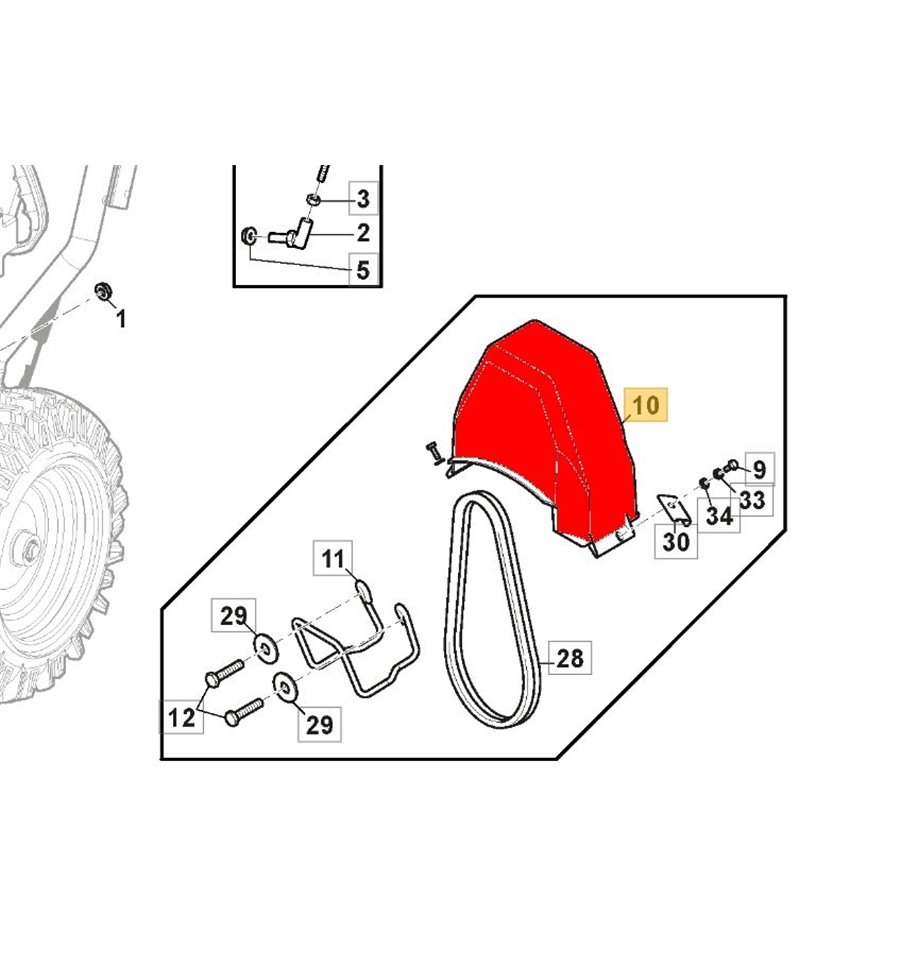 3
2
5
1
10
9
33
34
30
11
29
28
12
29