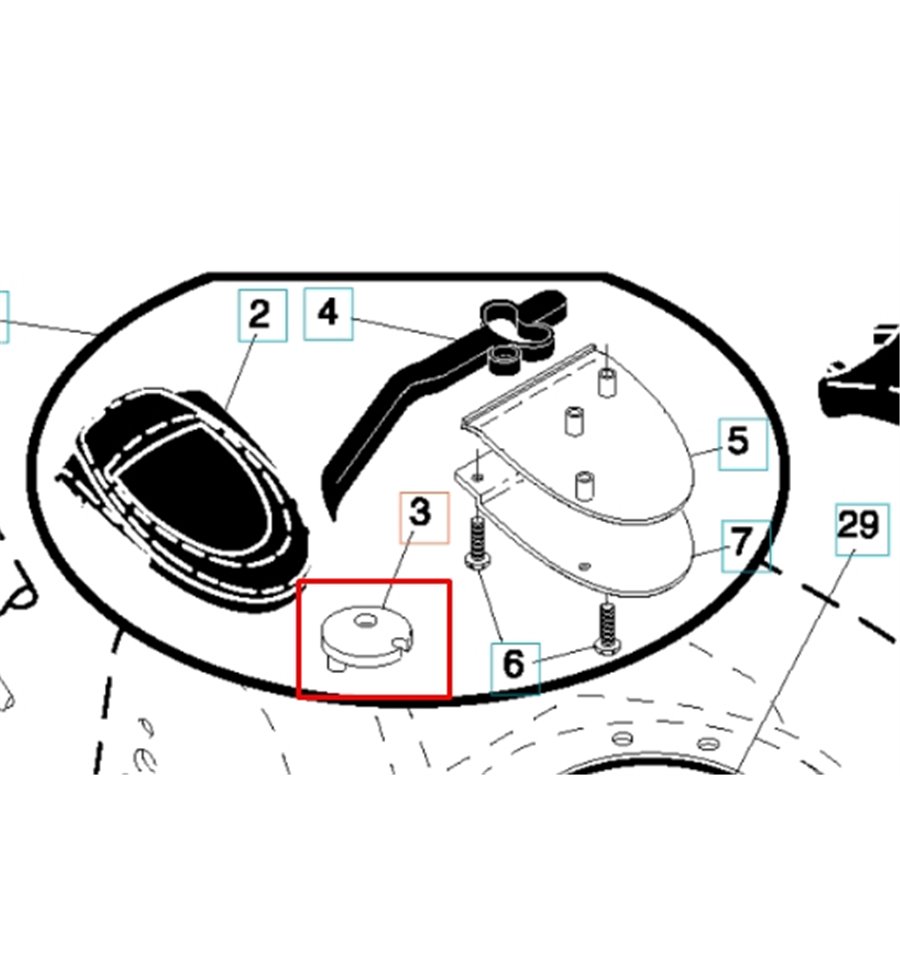 2
4
5
3
7
29
6