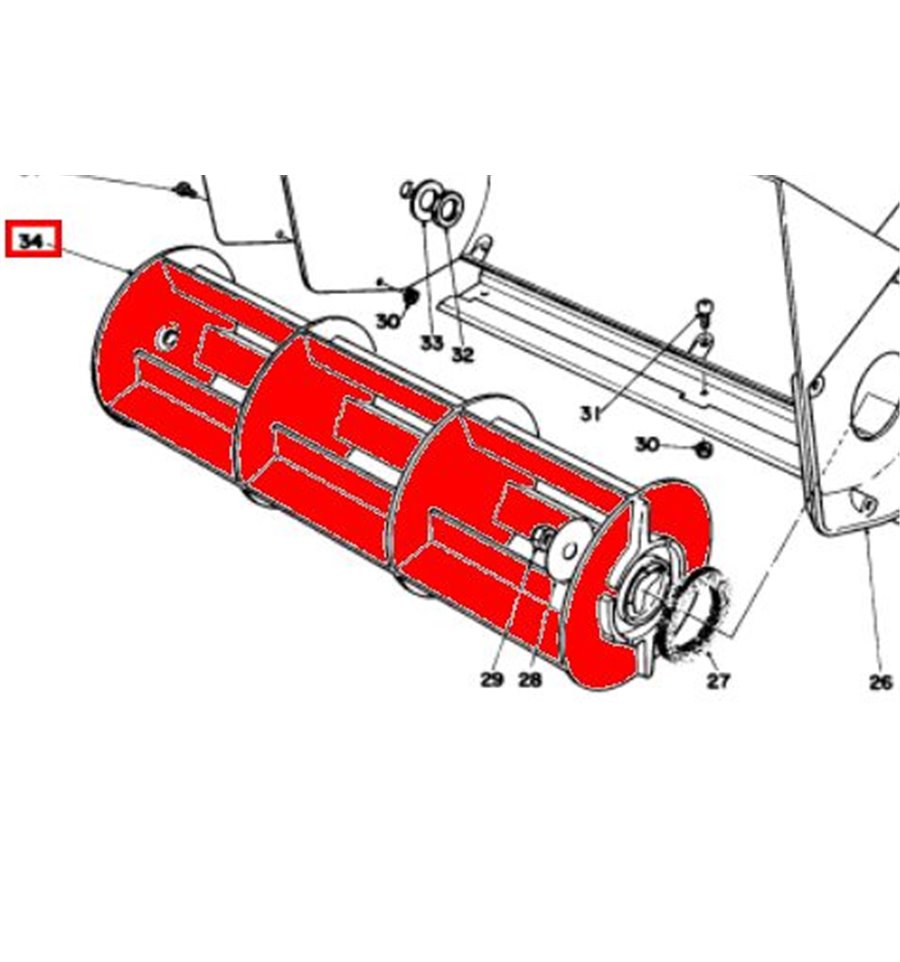 34
30
33
32
31
30
29
28
27
26