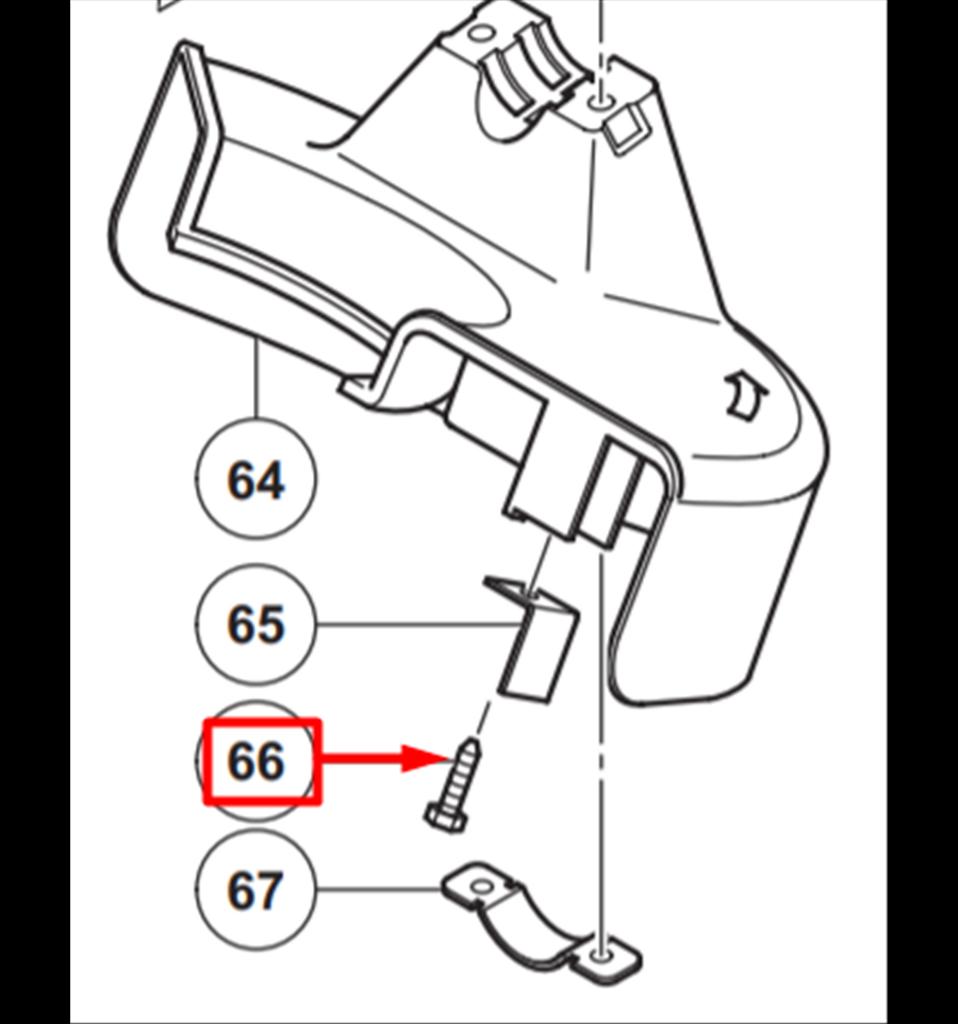 64

65

66

67