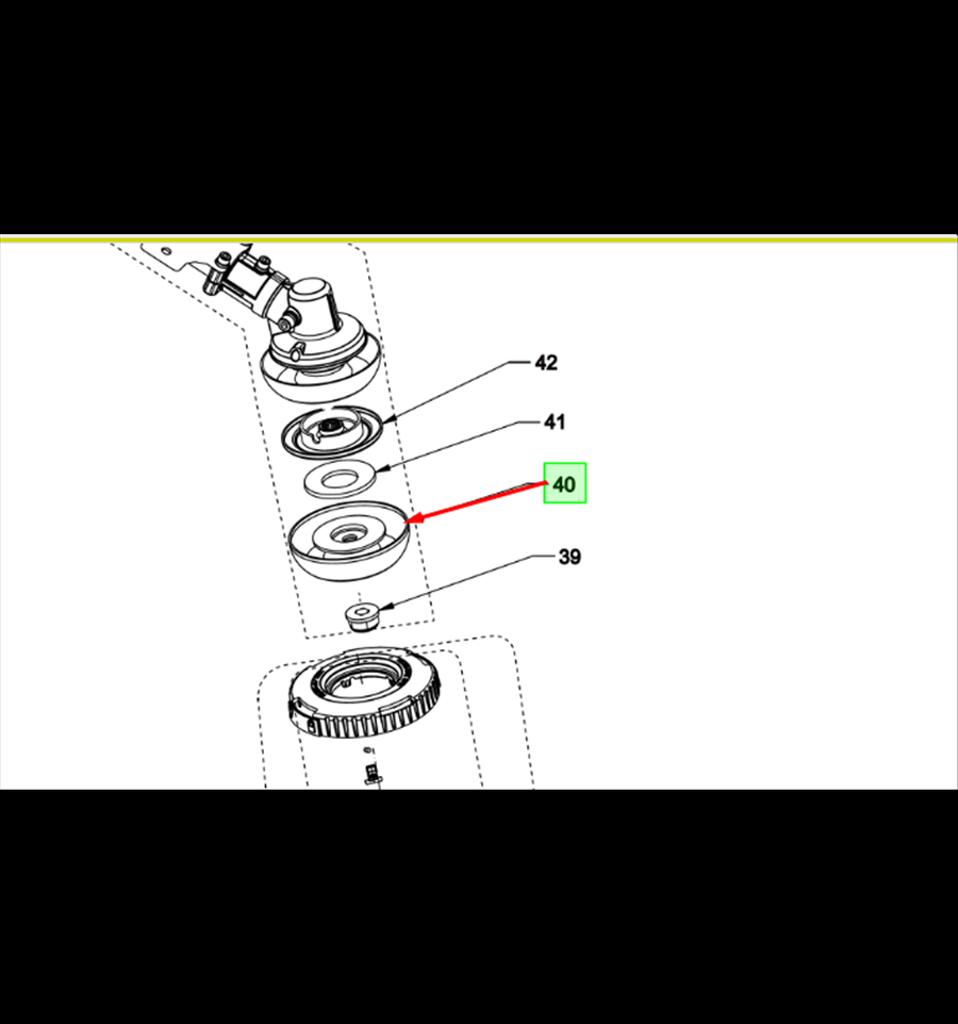 42
41
40
39