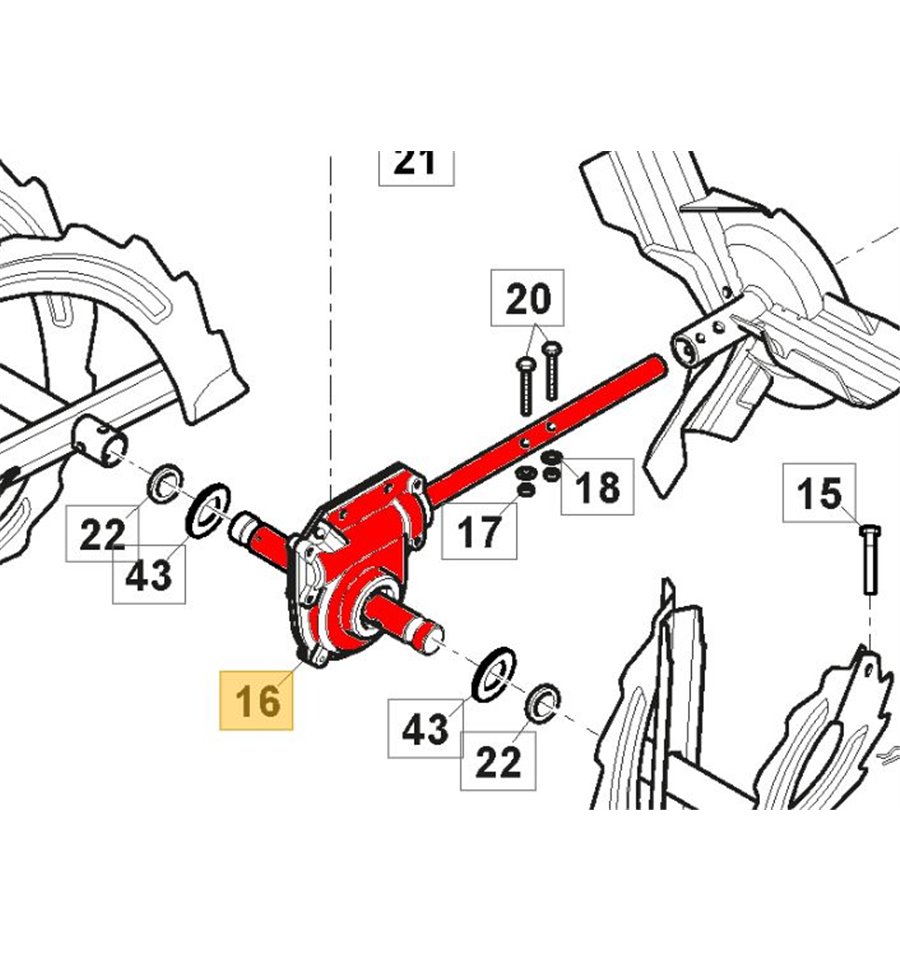 21
20
18
17
15
22
43
16
43
22