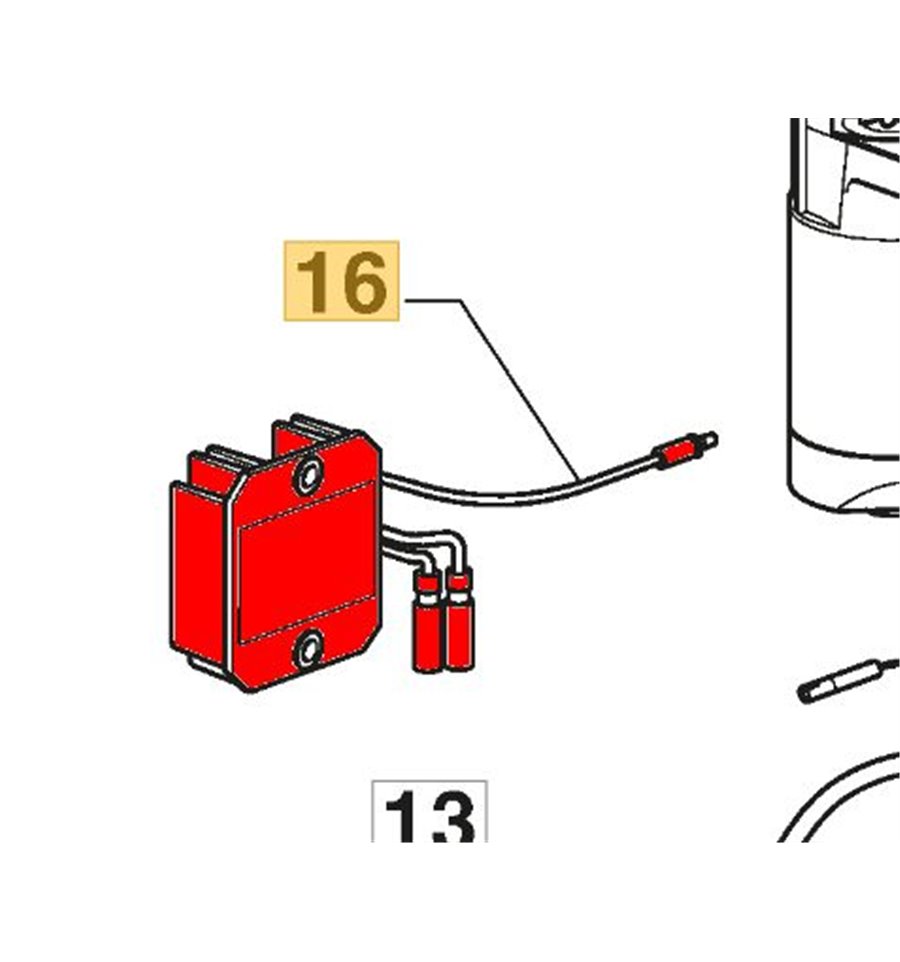 16

13