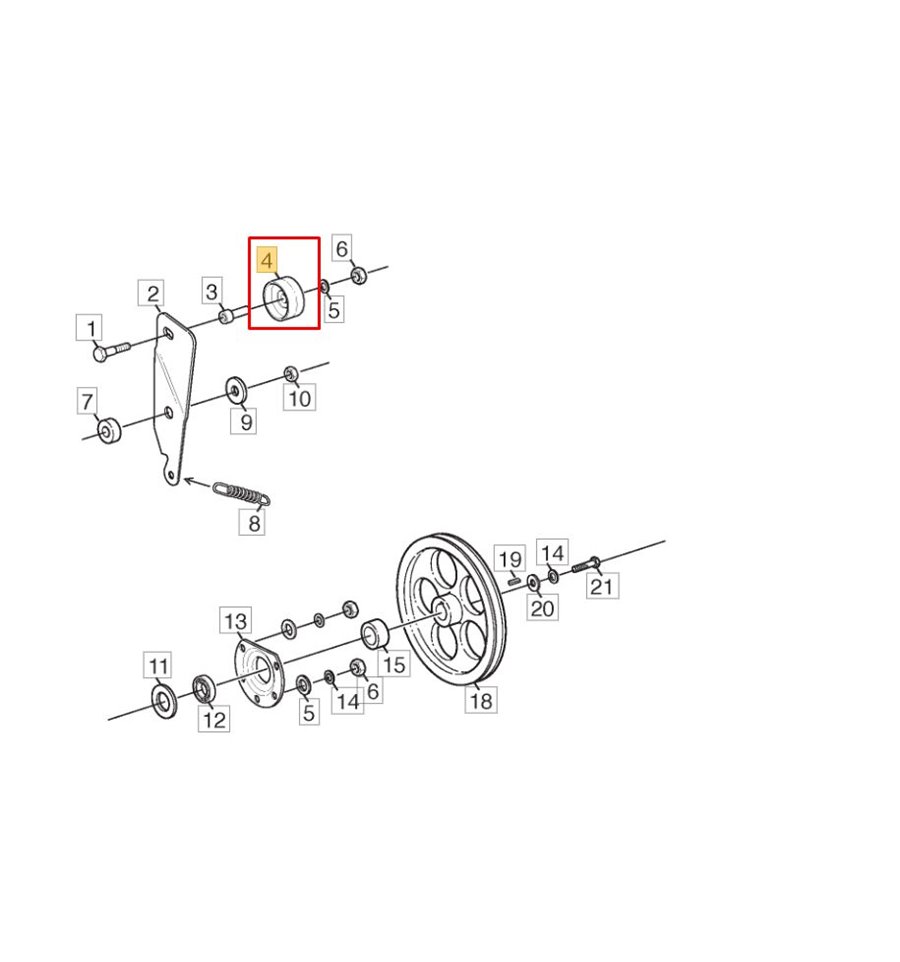 4
6
2
3
5
1
7
9
10
8
19
14
21
20
13
15
11
12
5
14
6
18