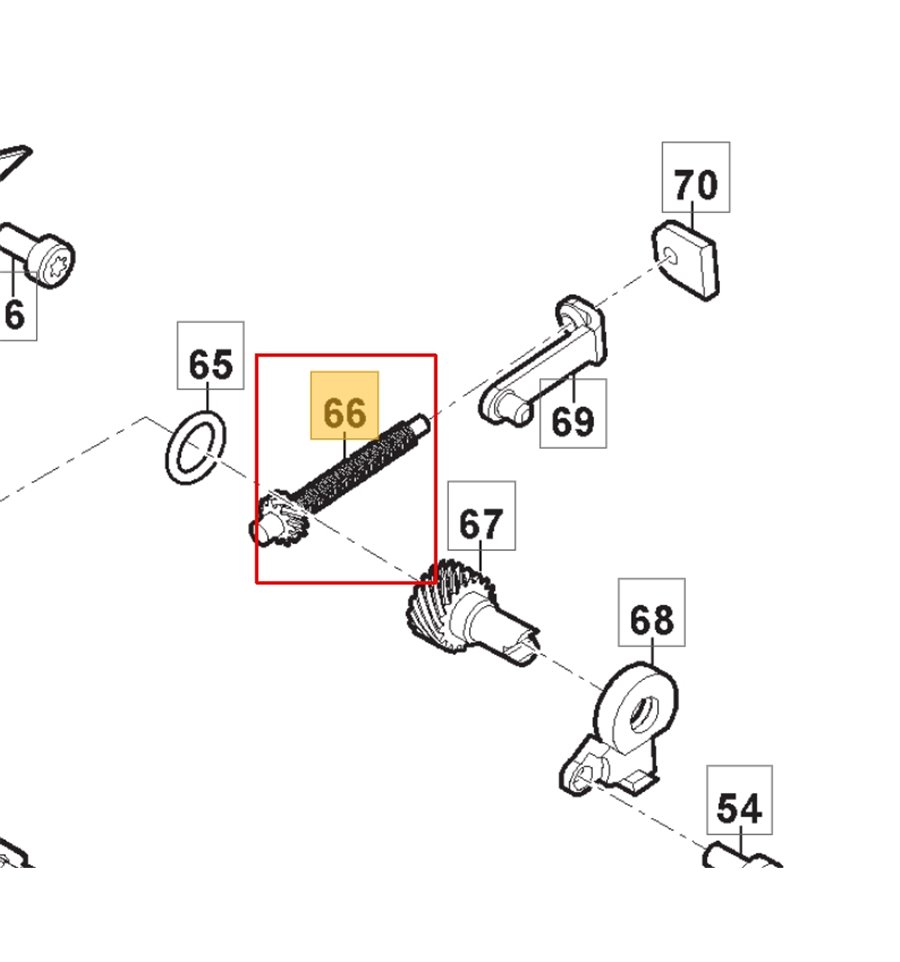 70
6
65
66
69
67
68
54