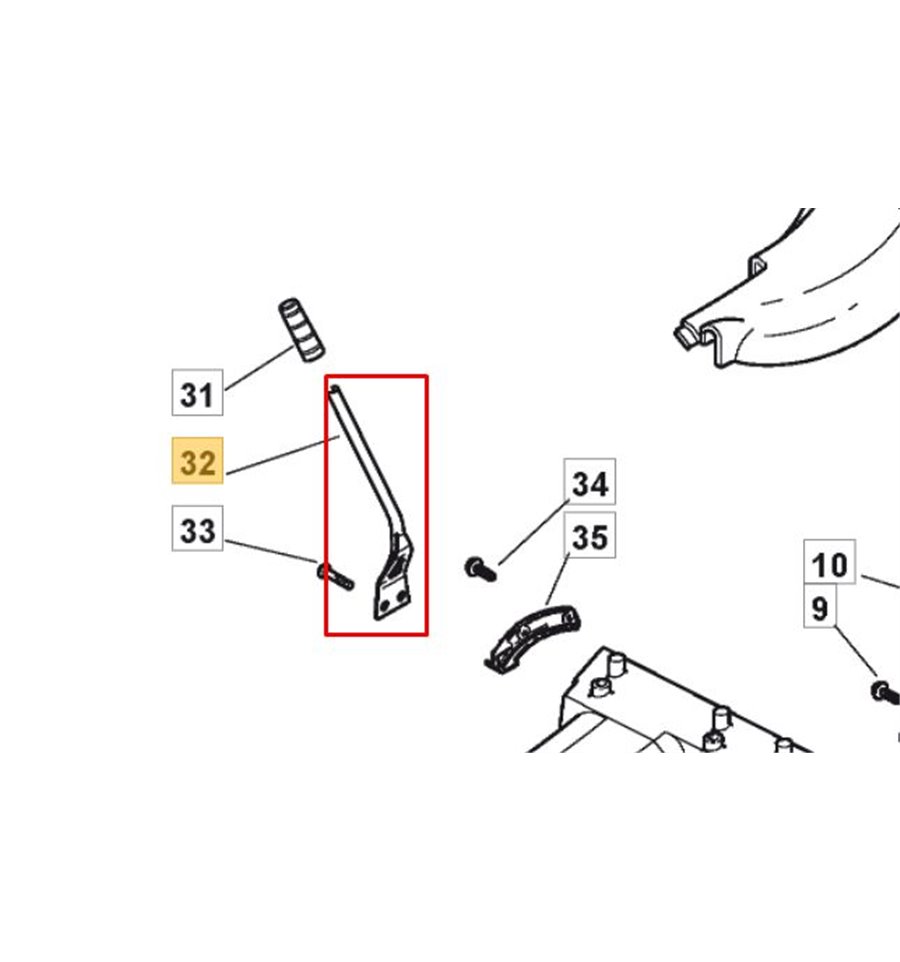 31
32
33
34
35
10
9