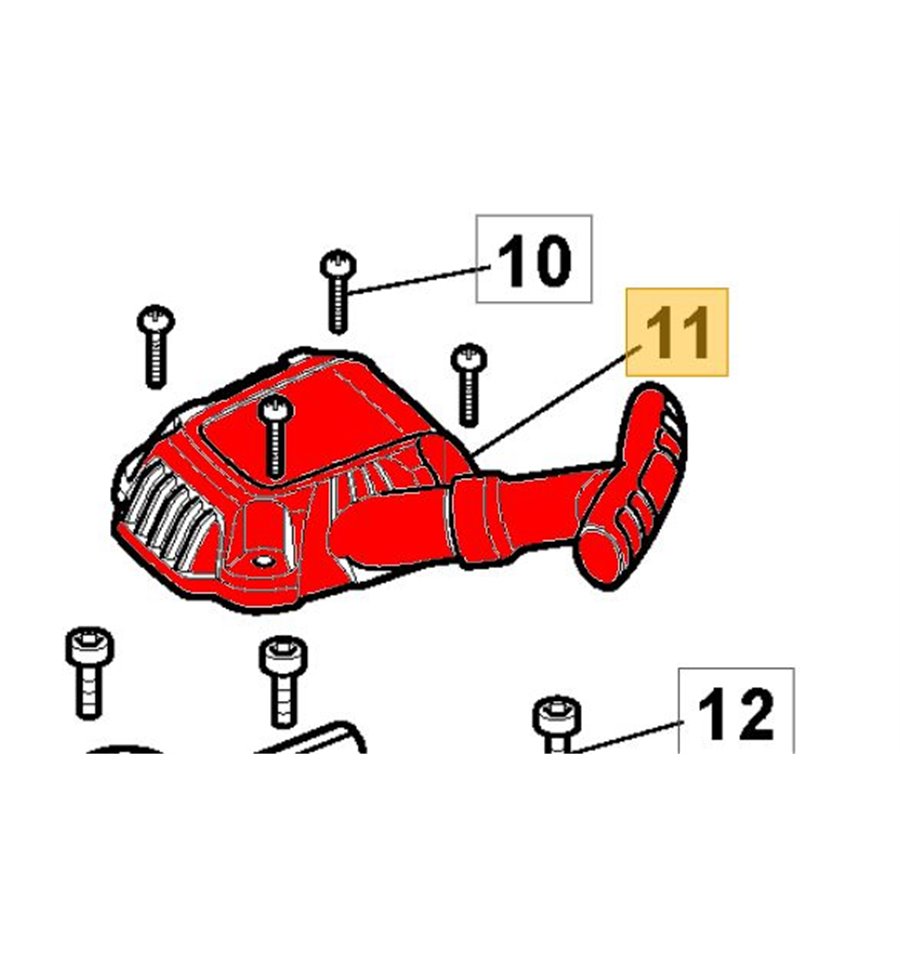 10

11

12