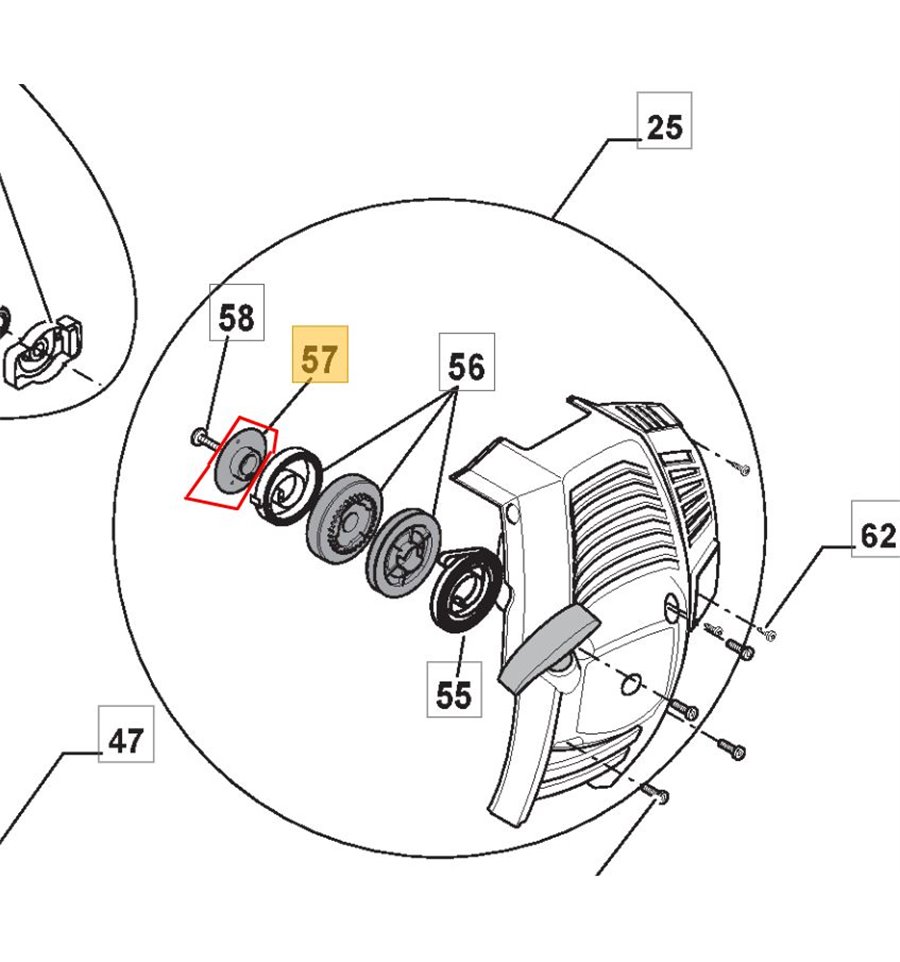 25

58

57

56

62

55

47