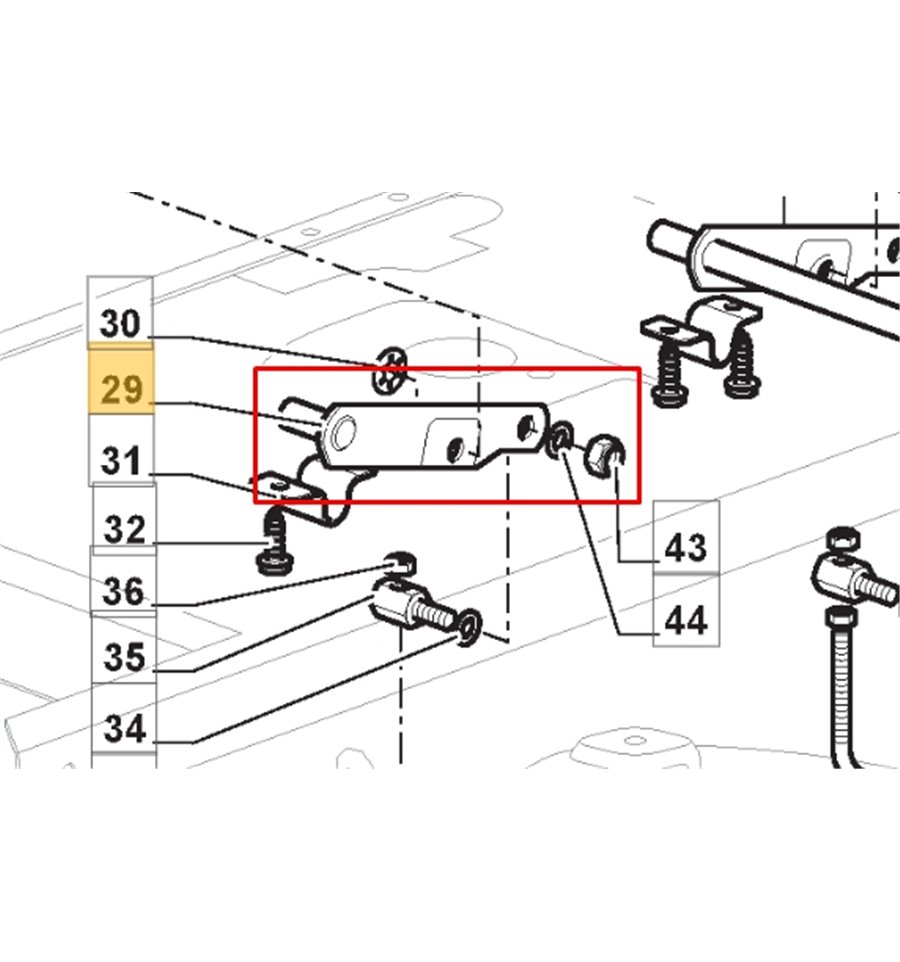 30
29
31
32
36
35
34
43
44