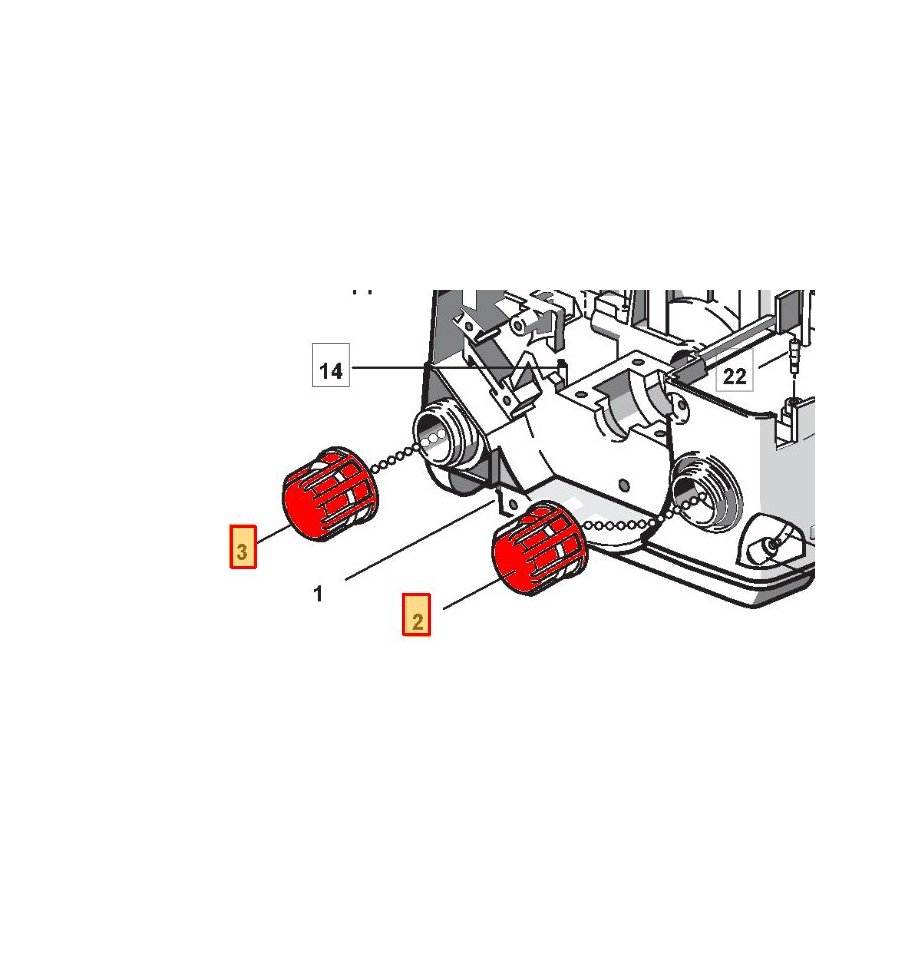 14
22
3
1
2