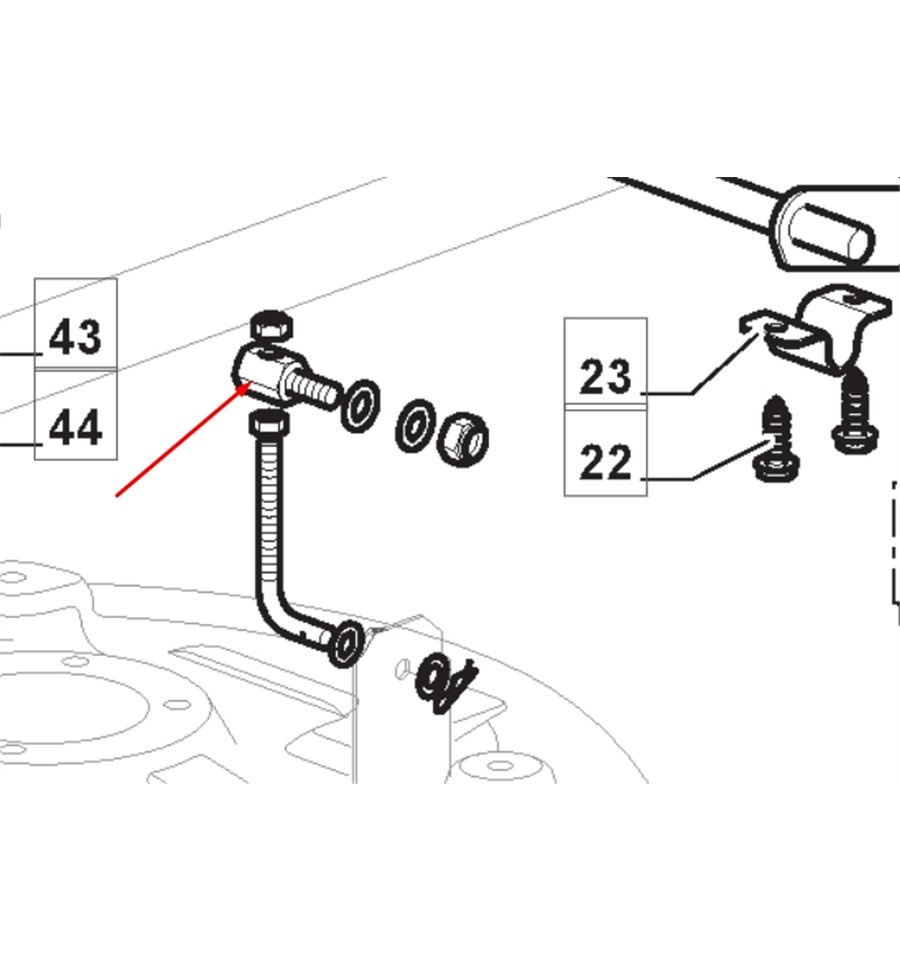 43
44
23
22