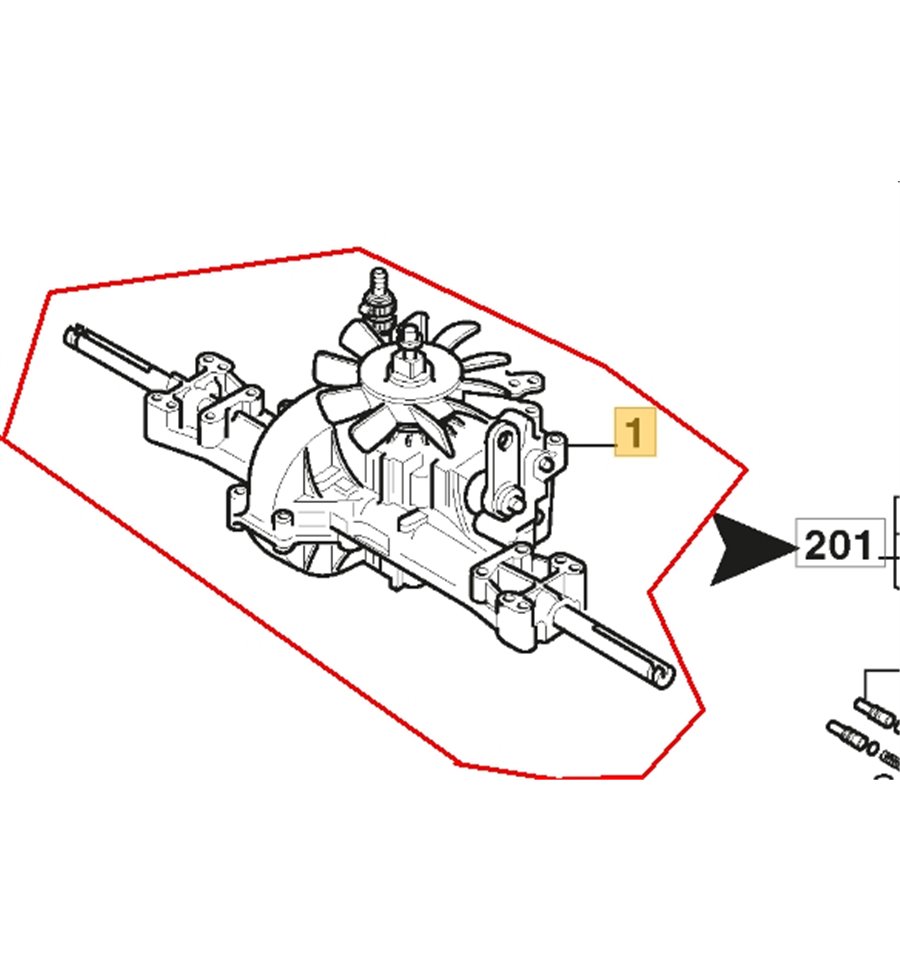 1

201