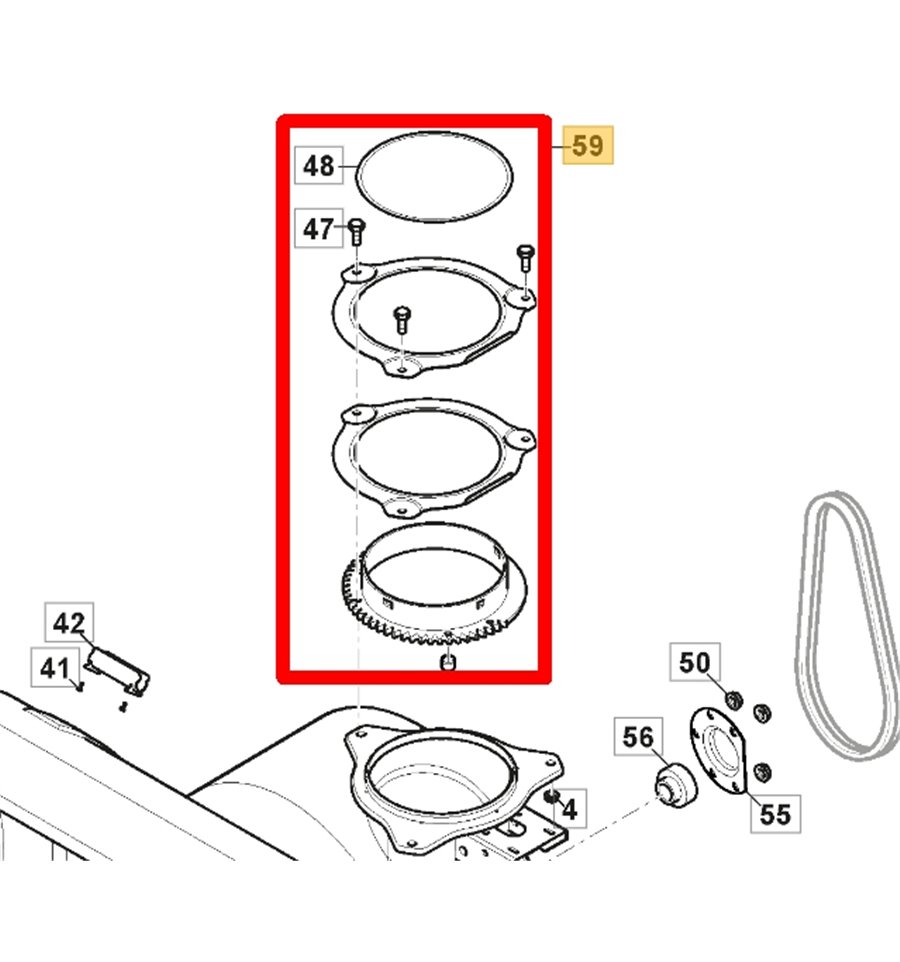 59
48
47
42
41
50
56
4
55