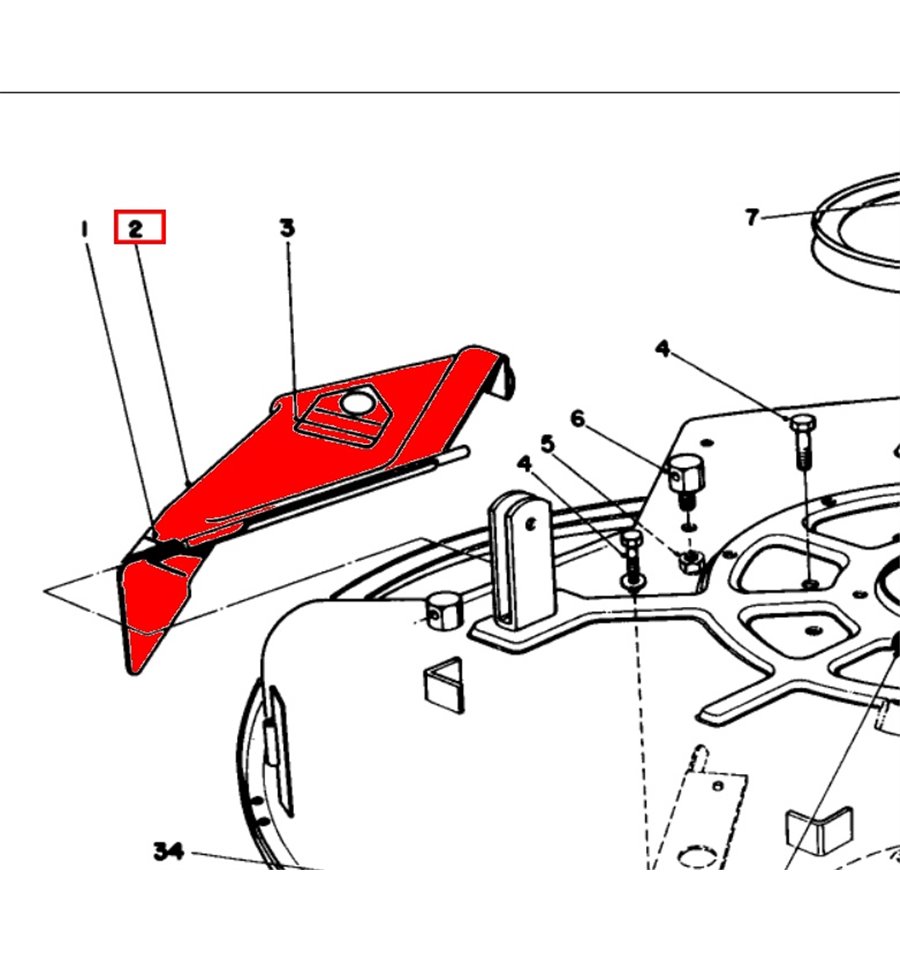 1
2
3
7
4
6
5
4
34