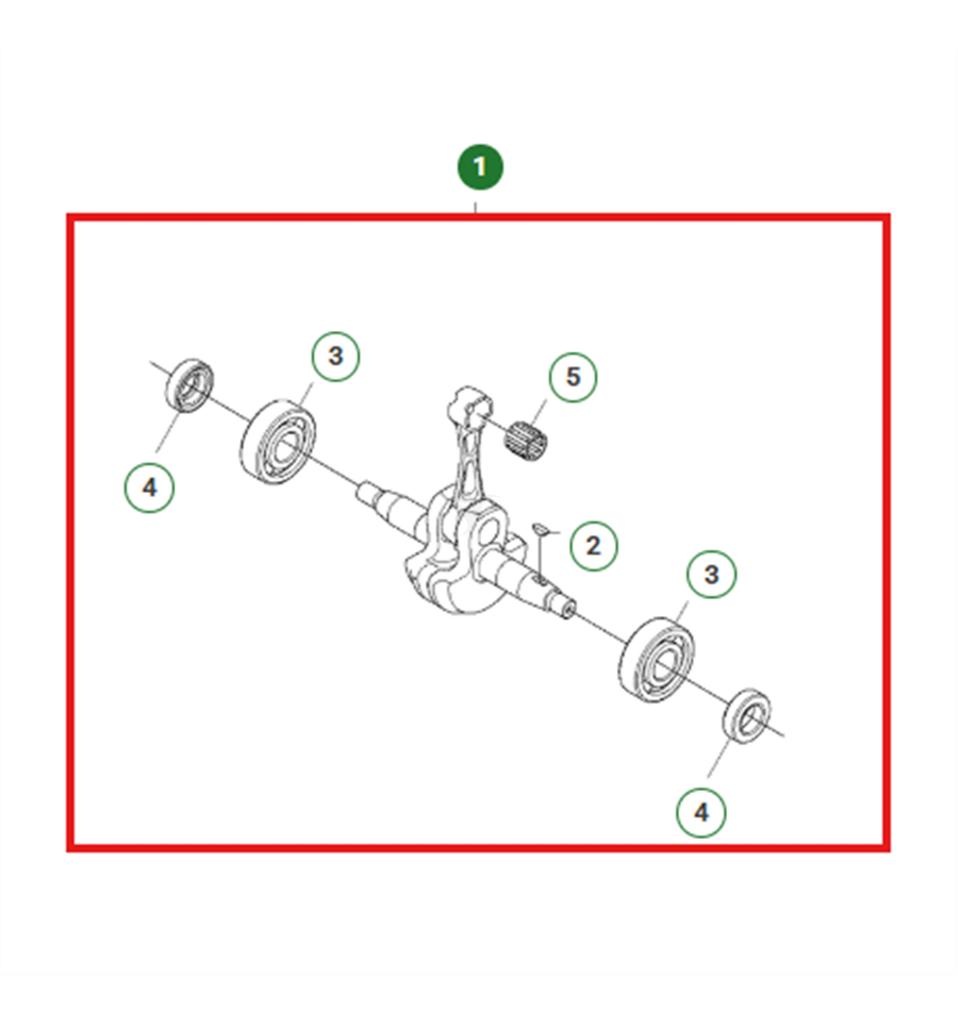 1

3

5

4

2

3

4