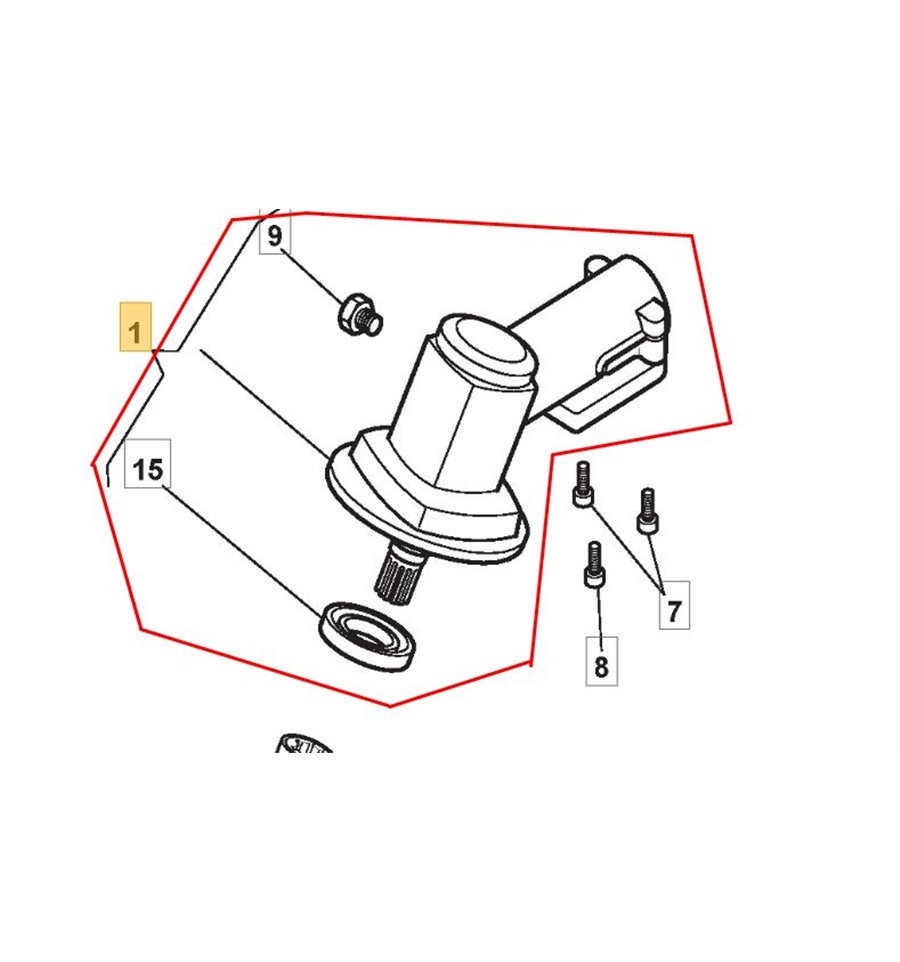 9
1
15
7
8