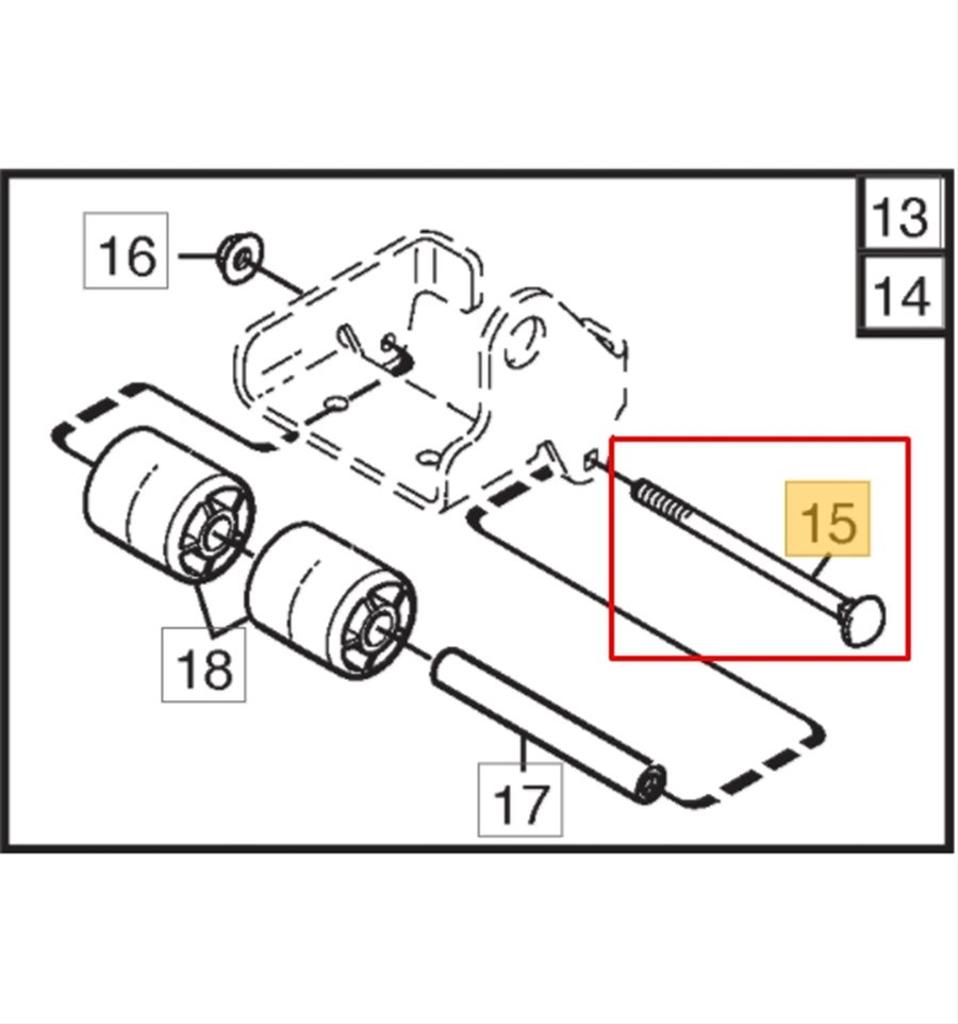 13
14
16
15
18
17