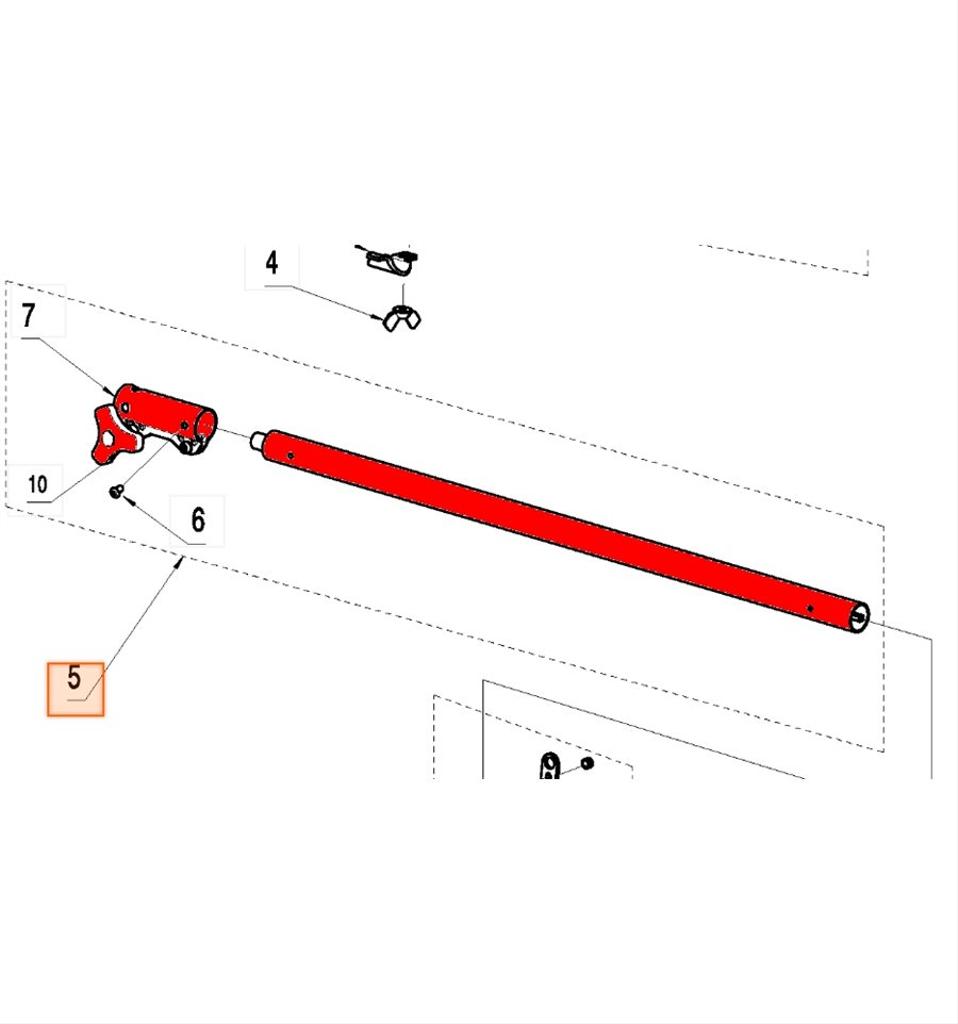 4

7

10

6

5